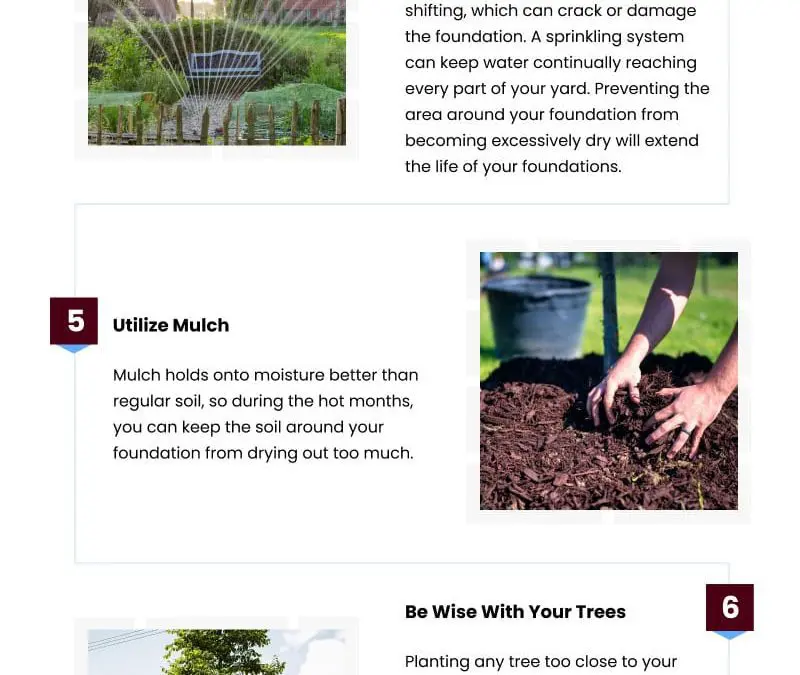 shifting, which can crack or damage the foundation. A sprinkling system can keep water continually reaching every part of your yard. Preventing the area around your foundation from becoming excessively dry will extend the life of your foundations.

5

Utilize Mulch

Mulch holds onto moisture better than regular soil, so during the hot months, you can keep the soil around your foundation from drying out too much.

Be Wise With Your Trees

6

Planting any tree too close to your