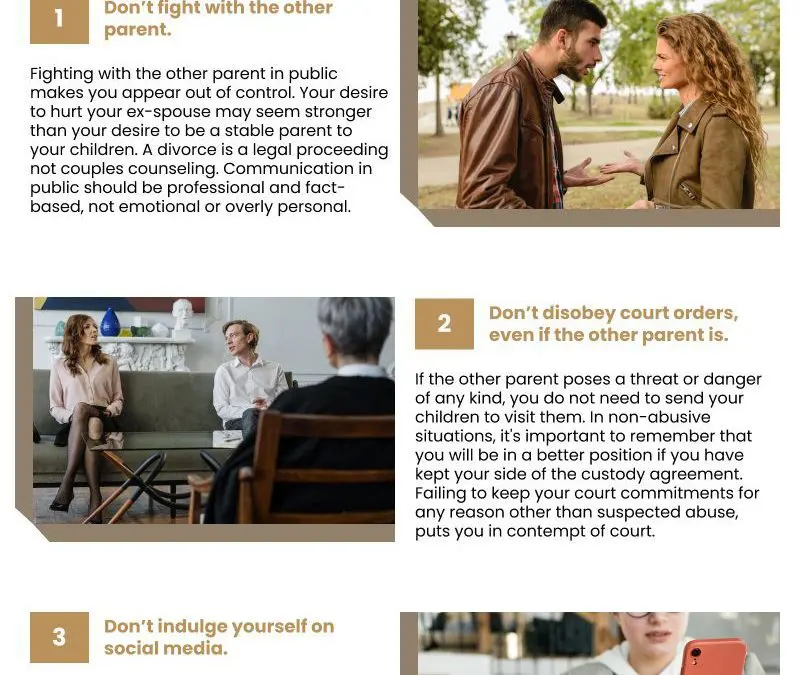 1

Don't fight with the other parent.

Fighting with the other parent in public makes you appear out of control. Your desire to hurt your ex-spouse may seem stronger than your desire to be a stable parent to your children. A divorce is a legal proceeding not couples counseling. Communication in public should be professional and fact-based, not emotional or overly personal.

2

Don't disobey court orders, even if the other parent is.

If the other parent poses a threat or danger of any kind, you do not need to send your children to visit them. In non-abusive situations, it's important to remember that you will be in a better position if you have kept your side of the custody agreement. Failing to keep your court commitments for any reason other than suspected abuse, puts you in contempt of court.

3

Don't indulge yourself on social media.