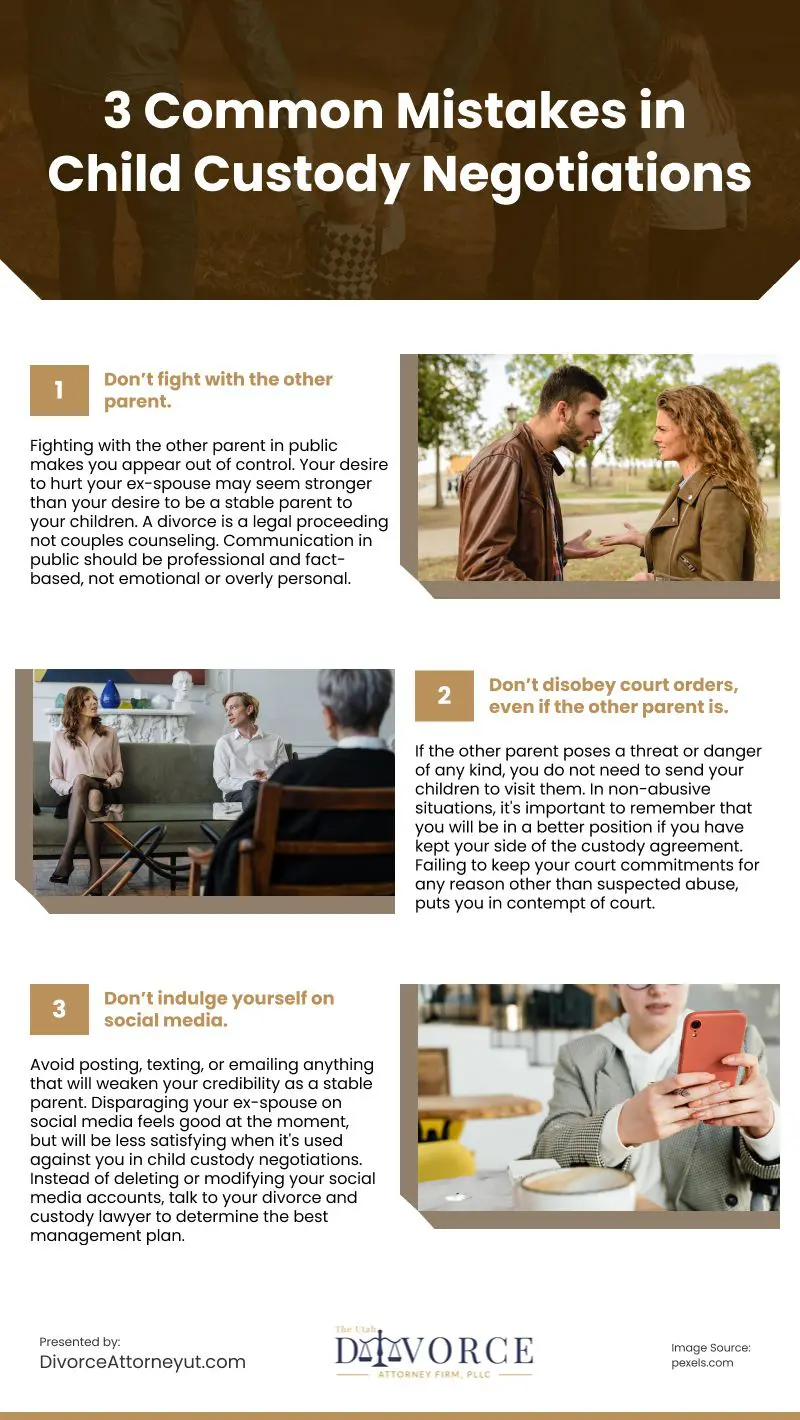 3 Common Mistakes in Child Custody Negotiations

1

Don't fight with the other parent.

Fighting with the other parent in public makes you appear out of control. Your desire to hurt your ex-spouse may seem stronger than your desire to be a stable parent to your children. A divorce is a legal proceeding not couples counseling. Communication in public should be professional and fact-based, not emotional or overly personal.

2

Don't disobey court orders, even if the other parent is.

If the other parent poses a threat or danger of any kind, you do not need to send your children to visit them. In non-abusive situations, it's important to remember that you will be in a better position if you have kept your side of the custody agreement. Failing to keep your court commitments for any reason other than suspected abuse, puts you in contempt of court.

3

Don't indulge yourself on social media.

Avoid posting, texting, or emailing anything that will weaken your credibility as a stable parent. Disparaging your ex-spouse on social media feels good at the moment, but will be less satisfying when it's used against you in child custody negotiations. Instead of deleting or modifying your social media accounts, talk to your divorce and custody lawyer to determine the best management plan.

Presented by:
DivorceAttorneyut.com

The Utah DIVORCE ATTORNEY FIRM, PLLC

Image Source:
pexels.com