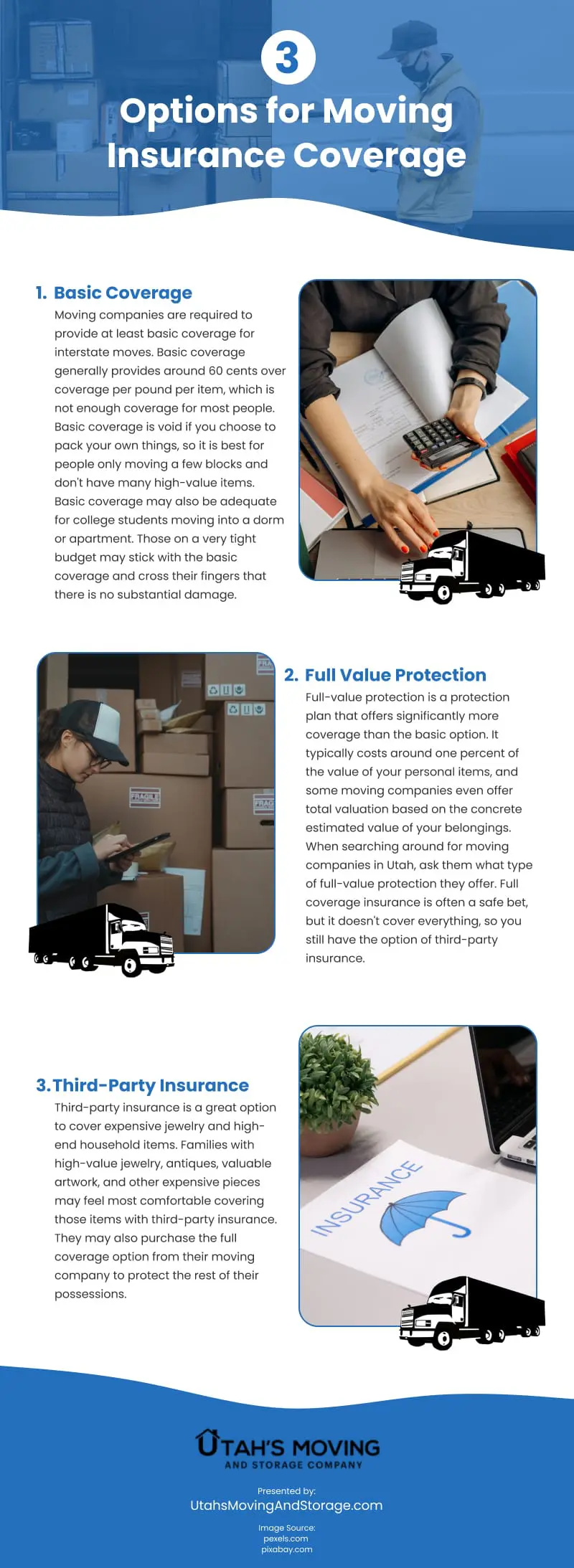 3

Options for Moving Insurance Coverage

1. Basic Coverage

Moving companies are required to provide at least basic coverage for interstate moves. Basic coverage generally provides around 60 cents over coverage per pound per item, which is not enough coverage for most people. Basic coverage is void if you choose to pack your own things, so it is best for people only moving a few blocks and don't have many high-value items. Basic coverage may also be adequate for college students moving into a dorm or apartment. Those on a very tight budget may stick with the basic coverage and cross their fingers that there is no substantial damage.

FRAGILE

2. Full Value Protection

Full-value protection is a protection plan that offers significantly more coverage than the basic option. It typically costs around one percent of the value of your personal items, and some moving companies even offer total valuation based on the concrete estimated value of your belongings. When searching around for moving companies in Utah, ask them what type of full-value protection they offer. Full coverage insurance is often a safe bet, but it doesn't cover everything, so you still have the option of third-party insurance.

3. Third-Party Insurance

Third-party insurance is a great option to cover expensive jewelry and high-end household items. Families with high-value jewelry, antiques, valuable artwork, and other expensive pieces may feel most comfortable covering those items with third-party insurance. They may also purchase the full coverage option from their moving company to protect the rest of their possessions.

INSURANCE

UTAH'S MOVING
AND STORAGE COMPANY

Presented by:
UtahsMovingAndStorage.com

Image Source:
pexels.com
pixabay.com