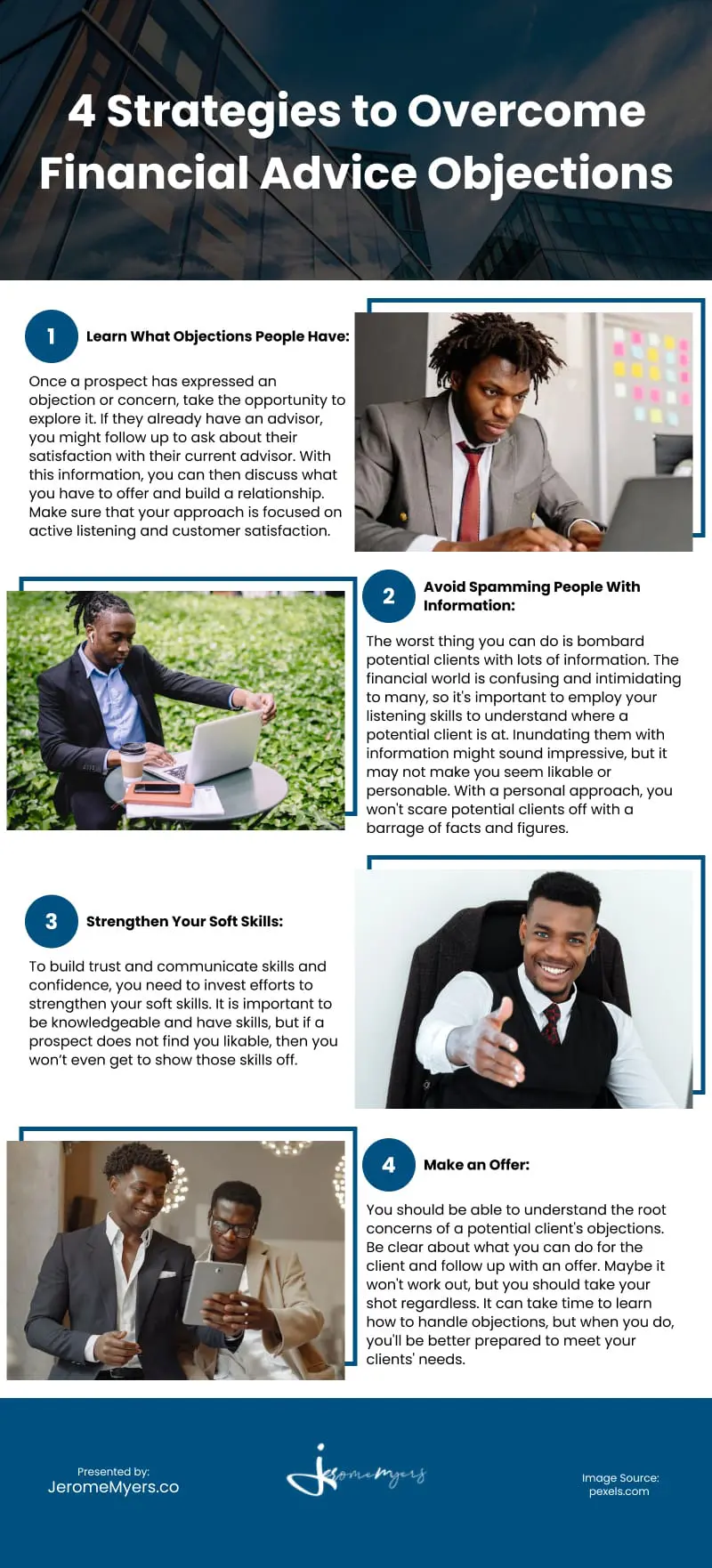 4 Strategies to Overcome Financial Advice Objections

1 Learn What Objections People Have:

Once a prospect has expressed an objection or concern, take the opportunity to explore it. If they already have an advisor, you might follow up to ask about their satisfaction with their current advisor. With this information, you can then discuss what you have to offer and build a relationship. Make sure that your approach is focused on active listening and customer satisfaction.

2 Avoid Spamming People With Information:

The worst thing you can do is bombard potential clients with lots of information. The financial world is confusing and intimidating to many, so it's important to employ your listening skills to understand where a potential client is at. Inundating them with information might sound impressive, but it may not make you seem likable or personable. With a personal approach, you won't scare potential clients off with a barrage of facts and figures.

3 Strengthen Your Soft Skills:

To build trust and communicate skills and confidence, you need to invest efforts to strengthen your soft skills. It is important to be knowledgeable and have skills, but if a prospect does not find you likable, then you won't even get to show those skills off.

4 Make an Offer:

You should be able to understand the root concerns of a potential client's objections. Be clear about what you can do for the client and follow up with an offer. Maybe it won't work out, but you should take your shot regardless. It can take time to learn how to handle objections, but when you do, you'll be better prepared to meet your clients' needs.

Presented by:
JeromeMyers.co

JeromeMyers

Image Source:
pexels.com