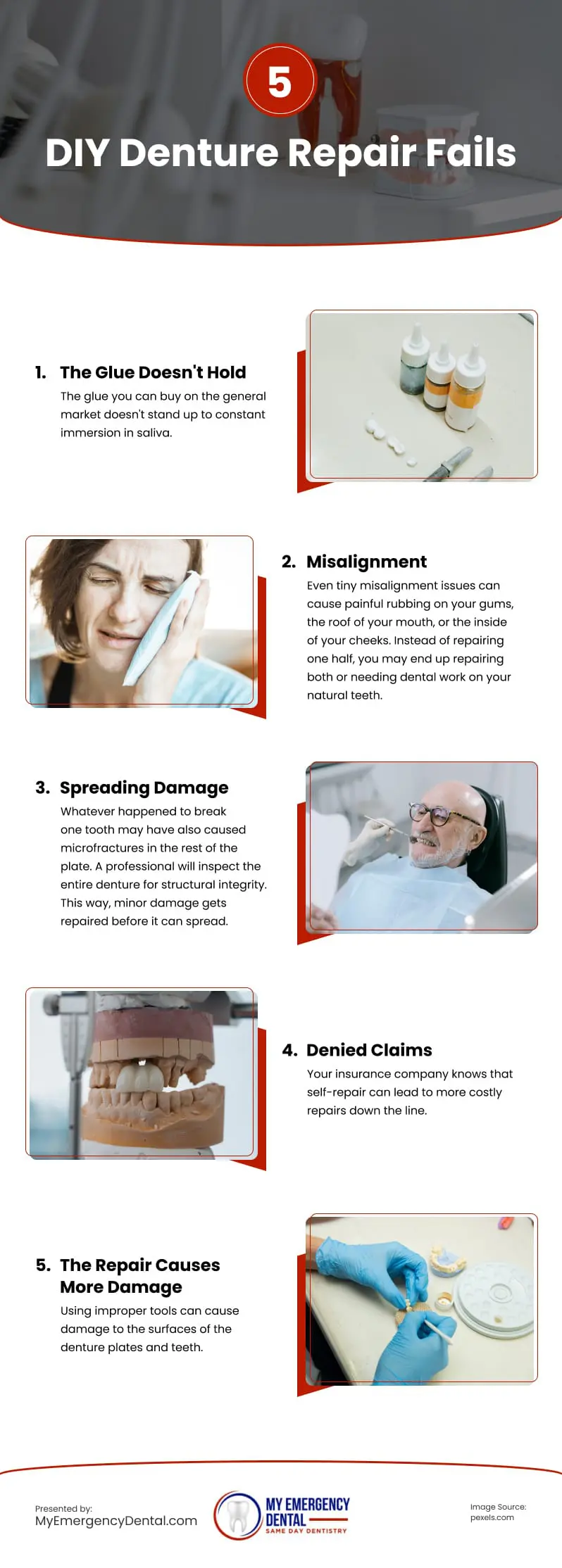 5

DIY Denture Repair Fails

1. The Glue Doesn't Hold

The glue you can buy on the general market doesn't stand up to constant immersion in saliva.

2. Misalignment

Even tiny misalignment issues can cause painful rubbing on your gums, the roof of your mouth, or the inside of your cheeks. Instead of repairing one half, you may end up repairing both or needing dental work on your natural teeth.

3. Spreading Damage

Whatever happened to break one tooth may have also caused microfractures in the rest of the plate. A professional will inspect the entire denture for structural integrity. This way, minor damage gets repaired before it can spread.

4. Denied Claims

Your insurance company knows that self-repair can lead to more costly repairs down the line.

5. The Repair Causes More Damage

Using improper tools can cause damage to the surfaces of the denture plates and teeth.

Presented by:
MyEmergencyDental.com

MY EMERGENCY DENTAL
SAME DAY DENTISTRY

Image Source:
pexels.com