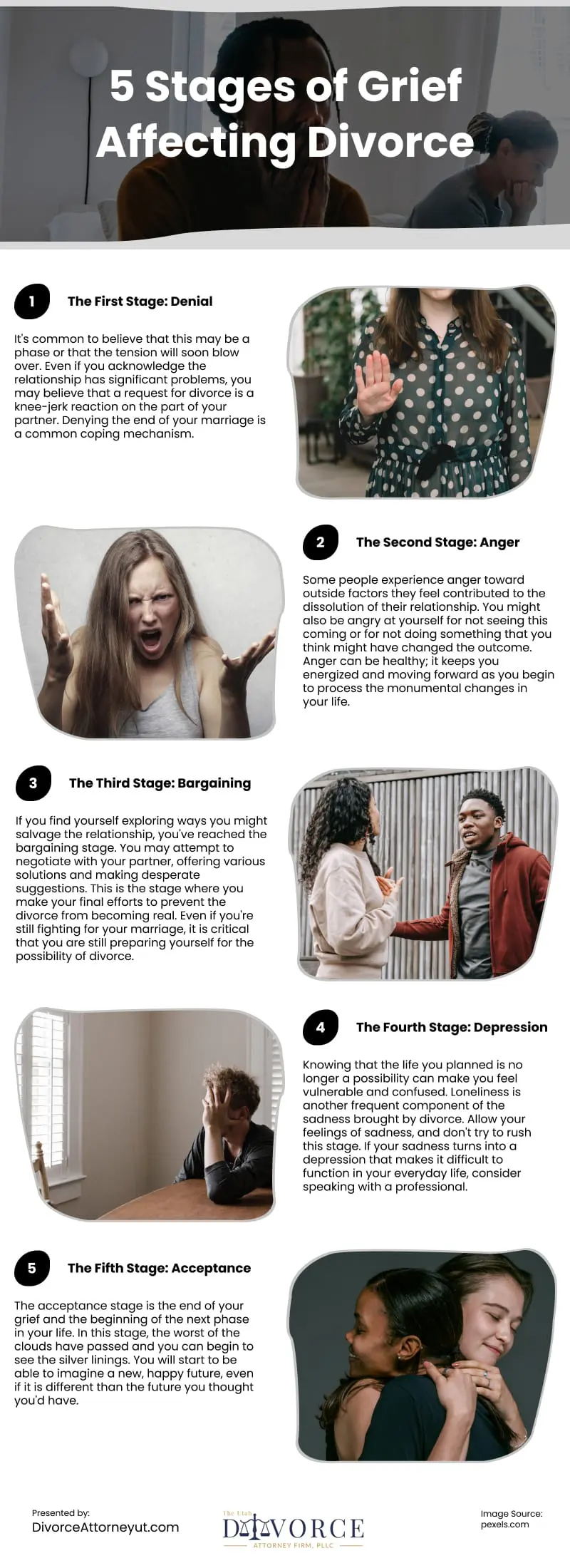 5 Stages of Grief Affecting Divorce

1 The First Stage: Denial

It's common to believe that this may be a phase or that the tension will soon blow over. Even if you acknowledge the relationship has significant problems, you may believe that a request for divorce is a knee-jerk reaction on the part of your partner. Denying the end of your marriage is a common coping mechanism.

2 The Second Stage: Anger

Some people experience anger toward outside factors they feel contributed to the dissolution of their relationship. You might also be angry at yourself for not seeing this coming or for not doing something that you think might have changed the outcome. Anger can be healthy; it keeps you energized and moving forward as you begin to process the monumental changes in your life.

3 The Third Stage: Bargaining

If you find yourself exploring ways you might salvage the relationship, you've reached the bargaining stage. You may attempt to negotiate with your partner, offering various solutions and making desperate suggestions. This is the stage where you make your final efforts to prevent the divorce from becoming real. Even if you're still fighting for your marriage, it is critical that you are still preparing yourself for the possibility of divorce.

4 The Fourth Stage: Depression

Knowing that the life you planned is no longer a possibility can make you feel vulnerable and confused. Loneliness is another frequent component of the sadness brought by divorce. Allow your feelings of sadness, and don't try to rush this stage. If your sadness turns into a depression that makes it difficult to function in your everyday life, consider speaking with a professional.

5 The Fifth Stage: Acceptance

The acceptance stage is the end of your grief and the beginning of the next phase in your life. In this stage, the worst of the clouds have passed and you can begin to see the silver linings. You will start to be able to imagine a new, happy future, even if it is different than the future you thought you'd have.

Presented by:
DivorceAttorneyut.com

The Utah
DIVORCE
ATTORNEY FIRM, PLLC

Image Source:
pexels.com