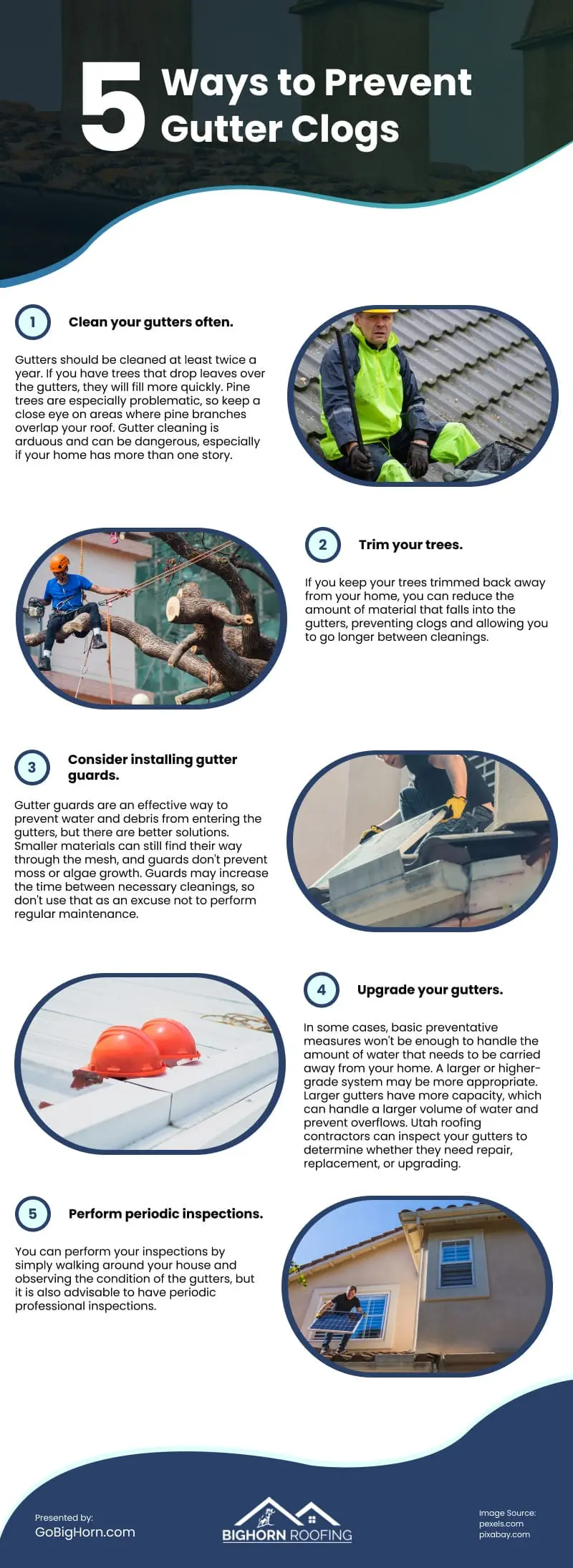 5 Ways to Prevent Gutter Clogs

1 Clean your gutters often.

Gutters should be cleaned at least twice a year. If you have trees that drop leaves over the gutters, they will fill more quickly. Pine trees are especially problematic, so keep a close eye on areas where pine branches overlap your roof. Gutter cleaning is arduous and can be dangerous, especially if your home has more than one story.

2 Trim your trees.

If you keep your trees trimmed back away from your home, you can reduce the amount of material that falls into the gutters, preventing clogs and allowing you to go longer between cleanings.

3 Consider installing gutter guards.

Gutter guards are an effective way to prevent water and debris from entering the gutters, but there are better solutions. Smaller materials can still find their way through the mesh, and guards don't prevent moss or algae growth. Guards may increase the time between necessary cleanings, so don't use that as an excuse not to perform regular maintenance.

4 Upgrade your gutters.

In some cases, basic preventative measures won't be enough to handle the amount of water that needs to be carried away from your home. A larger or higher-grade system may be more appropriate. Larger gutters have more capacity, which can handle a larger volume of water and prevent overflows. Utah roofing contractors can inspect your gutters to determine whether they need repair, replacement, or upgrading.

5 Perform periodic inspections.

You can perform your inspections by simply walking around your house and observing the condition of the gutters, but it is also advisable to have periodic professional inspections.

Presented by:
GoBigHorn.com

BIGHORN ROOFING

Image Source:
pexels.com
pixabay.com