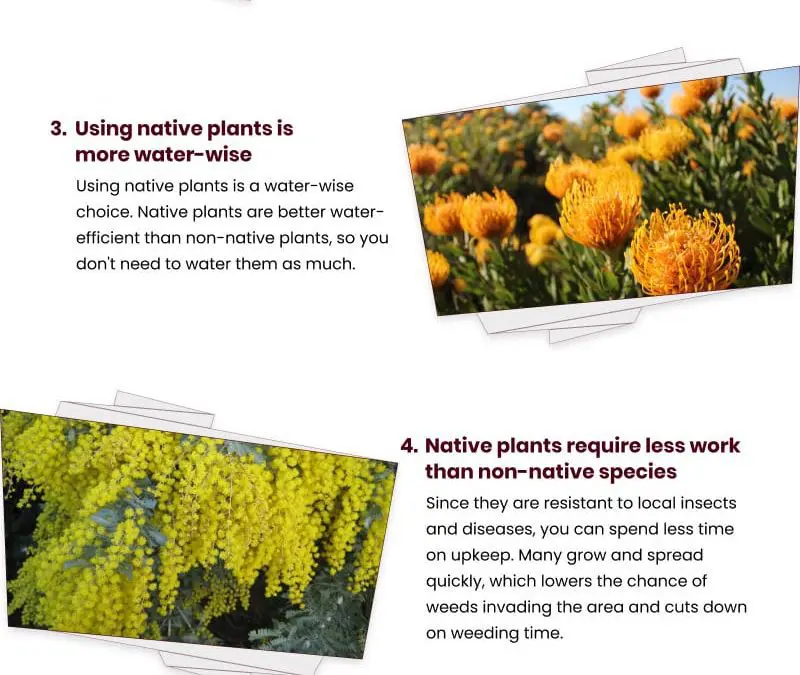 3. Using native plants is more water-wise

Using native plants is a water-wise choice. Native plants are better water-efficient than non-native plants, so you don't need to water them as much.

4. Native plants require less work than non-native species

Since they are resistant to local insects and diseases, you can spend less time on upkeep. Many grow and spread quickly, which lowers the chance of weeds invading the area and cuts down on weeding time.