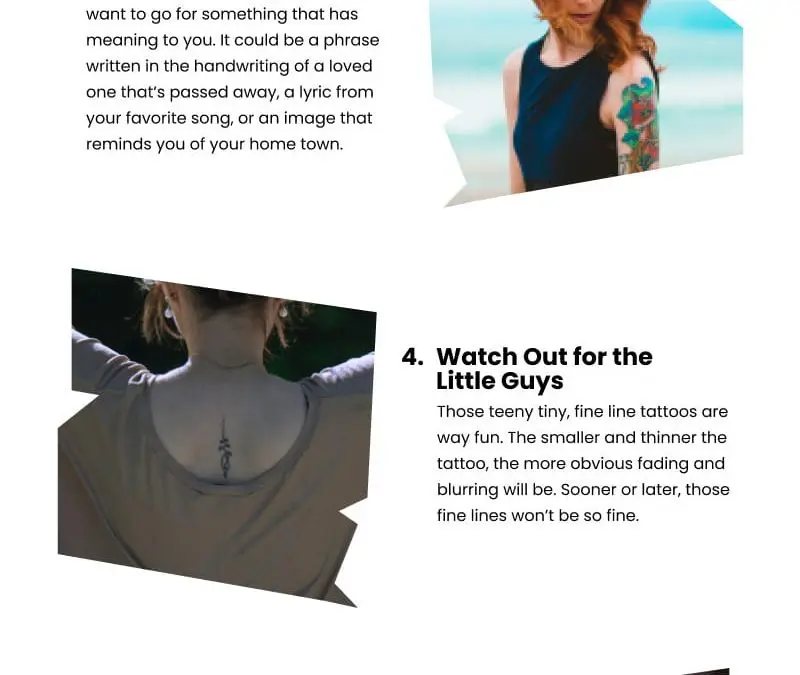 want to go for something that has meaning to you. It could be a phrase written in the handwriting of a loved one that's passed away, a lyric from your favorite song, or an image that reminds you of your home town.

4. Watch Out for the Little Guys

Those teeny tiny, fine line tattoos are way fun. The smaller and thinner the tattoo, the more obvious fading and blurring will be. Sooner or later, those fine lines won't be so fine.