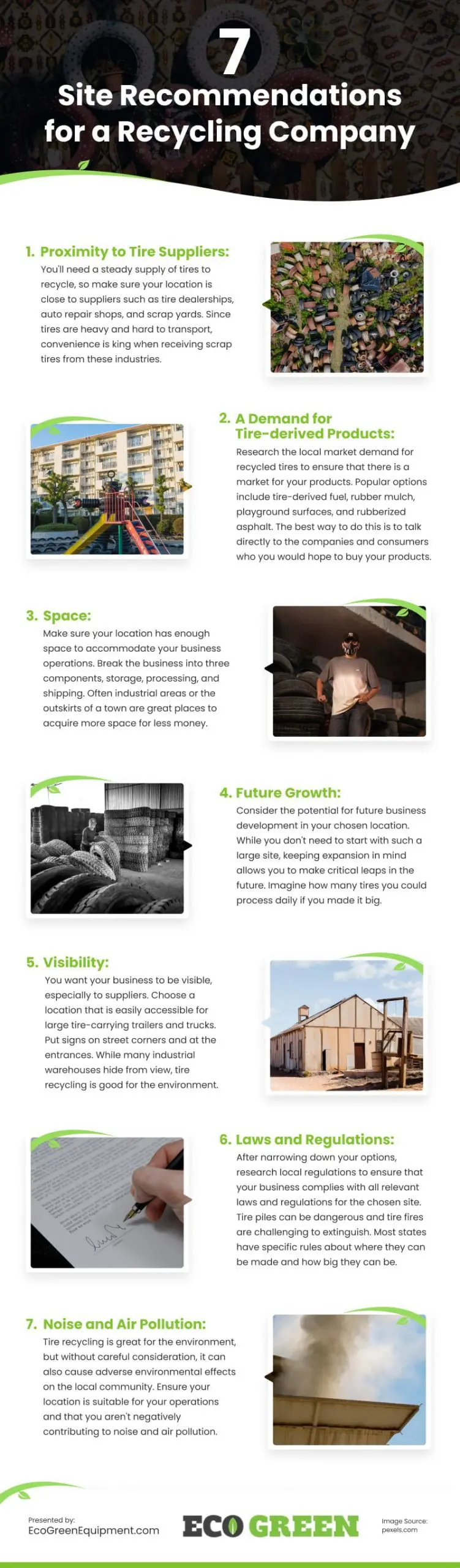 7

Site Recommendations for a Recycling Company

1. Proximity to Tire Suppliers:

You'll need a steady supply of tires to recycle, so make sure your location is close to suppliers such as tire dealerships, auto repair shops, and scrap yards. Since tires are heavy and hard to transport, convenience is king when receiving scrap tires from these industries.

2. A Demand for Tire-derived Products:

Research the local market demand for recycled tires to ensure that there is a market for your products. Popular options include tire-derived fuel, rubber mulch, playground surfaces, and rubberized asphalt. The best way to do this is to talk directly to the companies and consumers who you would hope to buy your products.

3. Space:

Make sure your location has enough space to accommodate your business operations. Break the business into three components, storage, processing, and shipping. Often industrial areas or the outskirts of a town are great places to acquire more space for less money.

4. Future Growth:

Consider the potential for future business development in your chosen location. While you don't need to start with such a large site, keeping expansion in mind allows you to make critical leaps in the future. Imagine how many tires you could process daily if you made it big.

5. Visibility:

You want your business to be visible, especially to suppliers. Choose a location that is easily accessible for large tire-carrying trailers and trucks. Put signs on street corners and at the entrances. While many industrial warehouses hide from view, tire recycling is good for the environment.

6. Laws and Regulations:

After narrowing down your options, research local regulations to ensure that your business complies with all relevant laws and regulations for the chosen site. Tire piles can be dangerous and tire fires are challenging to extinguish. Most states have specific rules about where they can be made and how big they can be.

7. Noise and Air Pollution:

Tire recycling is great for the environment, but without careful consideration, it can also cause adverse environmental effects on the local community. Ensure your location is suitable for your operations and that you aren't negatively contributing to noise and air pollution.

Presented by:
EcoGreenEquipment.com

ECO GREEN

Image Source:
pexels.com