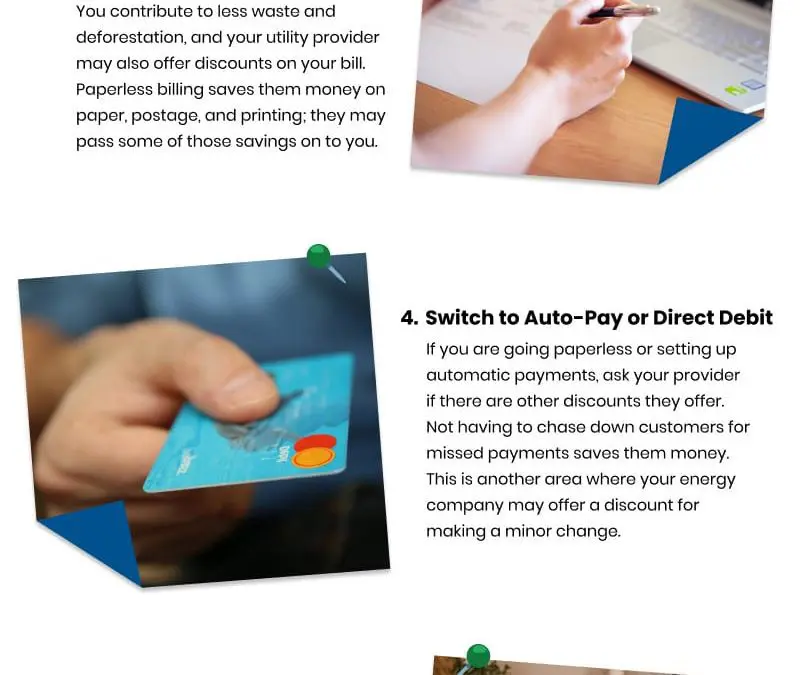 You contribute to less waste and deforestation, and your utility provider may also offer discounts on your bill. Paperless billing saves them money on paper, postage, and printing; they may pass some of those savings on to you.

4. Switch to Auto-Pay or Direct Debit

If you are going paperless or setting up automatic payments, ask your provider if there are other discounts they offer. Not having to chase down customers for missed payments saves them money. This is another area where your energy company may offer a discount for making a minor change.