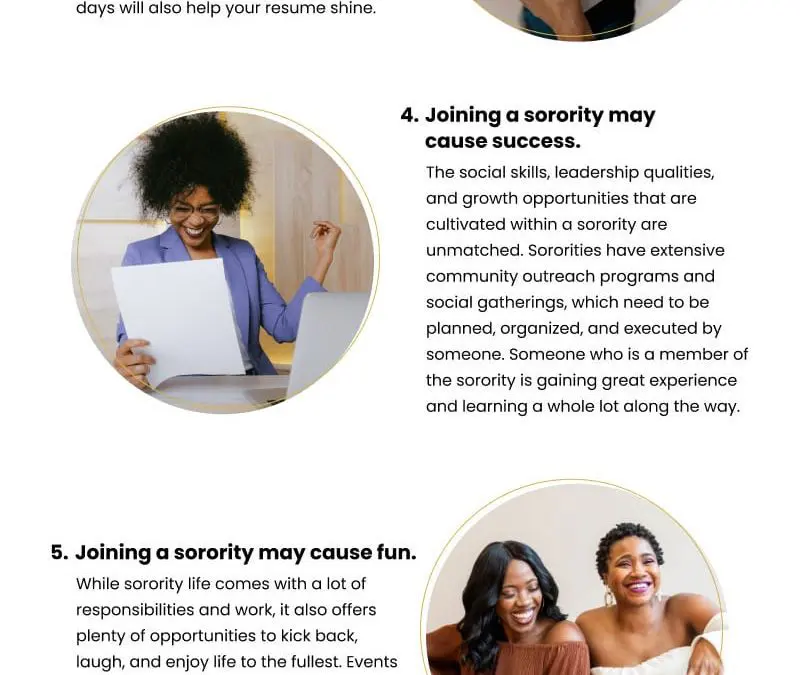 days will also help your resume shine.

4. Joining a sorority may cause success.

The social skills, leadership qualities, and growth opportunities that are cultivated within a sorority are unmatched. Sororities have extensive community outreach programs and social gatherings, which need to be planned, organized, and executed by someone. Someone who is a member of the sorority is gaining great experience and learning a whole lot along the way.

5. Joining a sorority may cause fun.

While sorority life comes with a lot of responsibilities and work, it also offers plenty of opportunities to kick back, laugh, and enjoy life to the fullest. Events