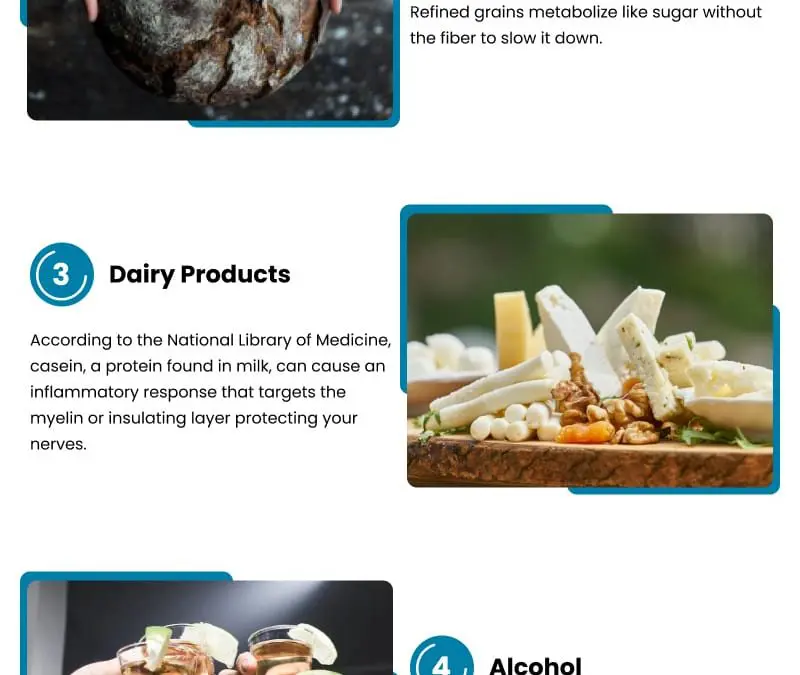 Refined grains metabolize like sugar without the fiber to slow it down.

3

Dairy Products

According to the National Library of Medicine, casein, a protein found in milk, can cause an inflammatory response that targets the myelin or insulating layer protecting your nerves.

4

Alcohol