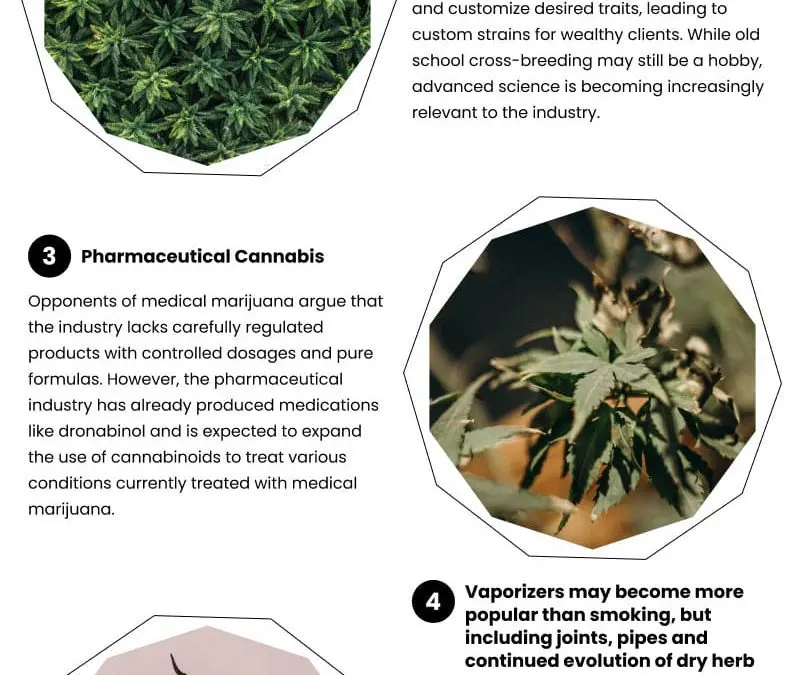 and customize desired traits, leading to custom strains for wealthy clients. While old school cross-breeding may still be a hobby, advanced science is becoming increasingly relevant to the industry.

3 Pharmaceutical Cannabis

Opponents of medical marijuana argue that the industry lacks carefully regulated products with controlled dosages and pure formulas. However, the pharmaceutical industry has already produced medications like dronabinol and is expected to expand the use of cannabinoids to treat various conditions currently treated with medical marijuana.

4 Vaporizers may become more popular than smoking, but including joints, pipes and continued evolution of dry herb