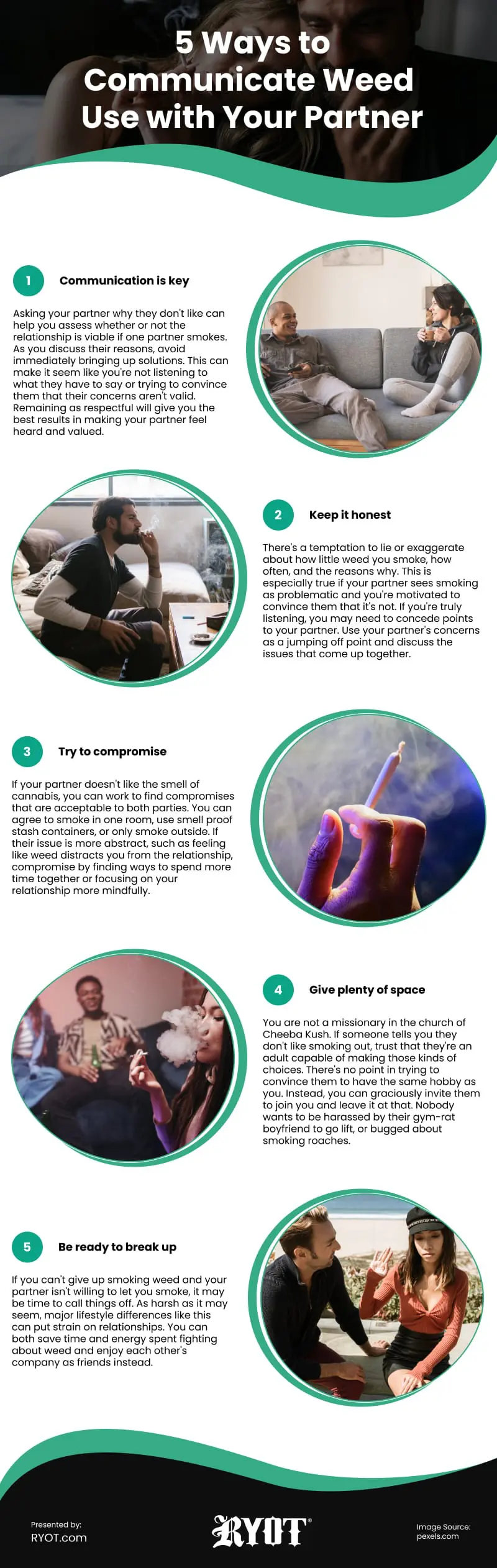 5 Ways to Communicate Weed Use with Your Partner

1

Communication is key

Asking your partner why they don't like can help you assess whether or not the relationship is viable if one partner smokes. As you discuss their reasons, avoid immediately bringing up solutions. This can make it seem like you're not listening to what they have to say or trying to convince them that their concerns aren't valid. Remaining as respectful will give you the best results in making your partner feel heard and valued.

2

Keep it honest

There's a temptation to lie or exaggerate about how little weed you smoke, how often, and the reasons why. This is especially true if your partner sees smoking as problematic and you're motivated to convince them that it's not. If you're truly listening, you may need to concede points to your partner. Use your partner's concerns as a jumping off point and discuss the issues that come up together.

3

Try to compromise

If your partner doesn't like the smell of cannabis, you can work to find compromises that are acceptable to both parties. You can agree to smoke in one room, use smell proof stash containers, or only smoke outside. If their issue is more abstract, such as feeling like weed distracts you from the relationship, compromise by finding ways to spend more time together or focusing on your relationship more mindfully.

4

Give plenty of space

You are not a missionary in the church of Cheeba Kush. If someone tells you they don't like smoking out, trust that they're an adult capable of making those kinds of choices. There's no point in trying to convince them to have the same hobby as you. Instead, you can graciously invite them to join you and leave it at that. Nobody wants to be harassed by their gym-rat boyfriend to go lift, or bugged about smoking roaches.

5

Be ready to break up

If you can't give up smoking weed and your partner isn't willing to let you smoke, it may be time to call things off. As harsh as it may seem, major lifestyle differences like this can put strain on relationships. You can both save time and energy spent fighting about weed and enjoy each other's company as friends instead.

Presented by:
RYOT.com

RYOT®

Image Source:
pexels.com