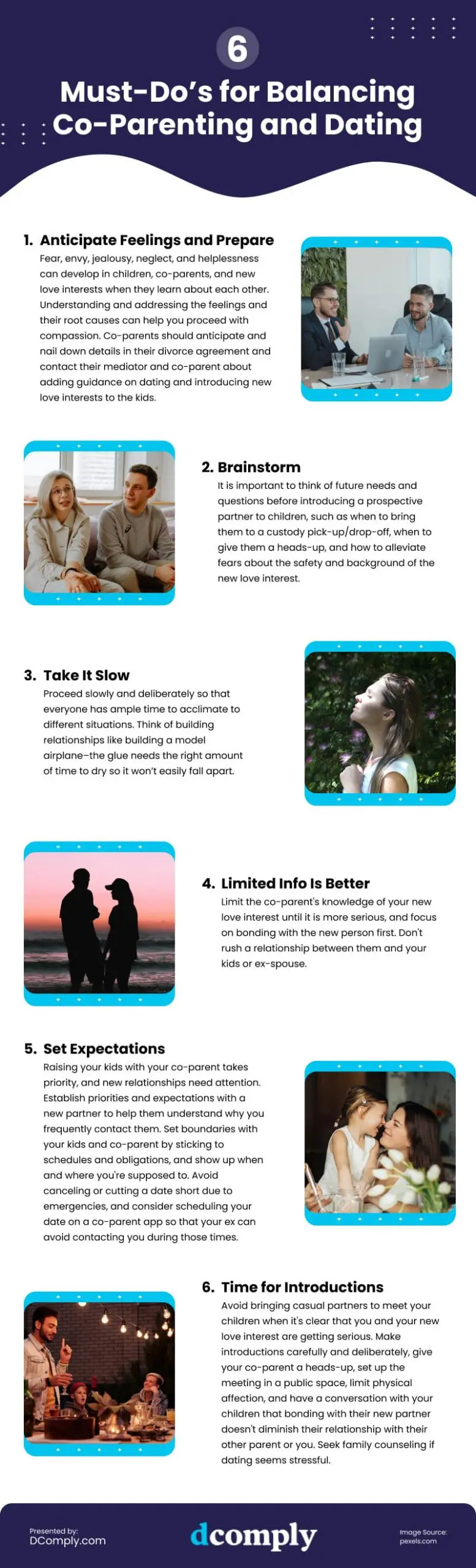 6

Must-Do's for Balancing Co-Parenting and Dating

1. Anticipate Feelings and Prepare
Fear, envy, jealousy, neglect, and helplessness can develop in children, co-parents, and new love interests when they learn about each other. Understanding and addressing the feelings and their root causes can help you proceed with compassion. Co-parents should anticipate and nail down details in their divorce agreement and contact their mediator and co-parent about adding guidance on dating and introducing new love interests to the kids.

2. Brainstorm
It is important to think of future needs and questions before introducing a prospective partner to children, such as when to bring them to a custody pick-up/drop-off, when to give them a heads-up, and how to alleviate fears about the safety and background of the new love interest.

3. Take It Slow
Proceed slowly and deliberately so that everyone has ample time to acclimate to different situations. Think of building relationships like building a model airplane–the glue needs the right amount of time to dry so it won't easily fall apart.

4. Limited Info Is Better
Limit the co-parent's knowledge of your new love interest until it is more serious, and focus on bonding with the new person first. Don't rush a relationship between them and your kids or ex-spouse.

5. Set Expectations
Raising your kids with your co-parent takes priority, and new relationships need attention. Establish priorities and expectations with a new partner to help them understand why you frequently contact them. Set boundaries with your kids and co-parent by sticking to schedules and obligations, and show up when and where you're supposed to. Avoid canceling or cutting a date short due to emergencies, and consider scheduling your date on a co-parent app so that your ex can avoid contacting you during those times.

6. Time for Introductions
Avoid bringing casual partners to meet your children when it's clear that you and your new love interest are getting serious. Make introductions carefully and deliberately, give your co-parent a heads-up, set up the meeting in a public space, limit physical affection, and have a conversation with your children that bonding with their new partner doesn't diminish their relationship with their other parent or you. Seek family counseling if dating seems stressful.

Presented by:
DComply.com

dcomply

Image Source:
pexels.com