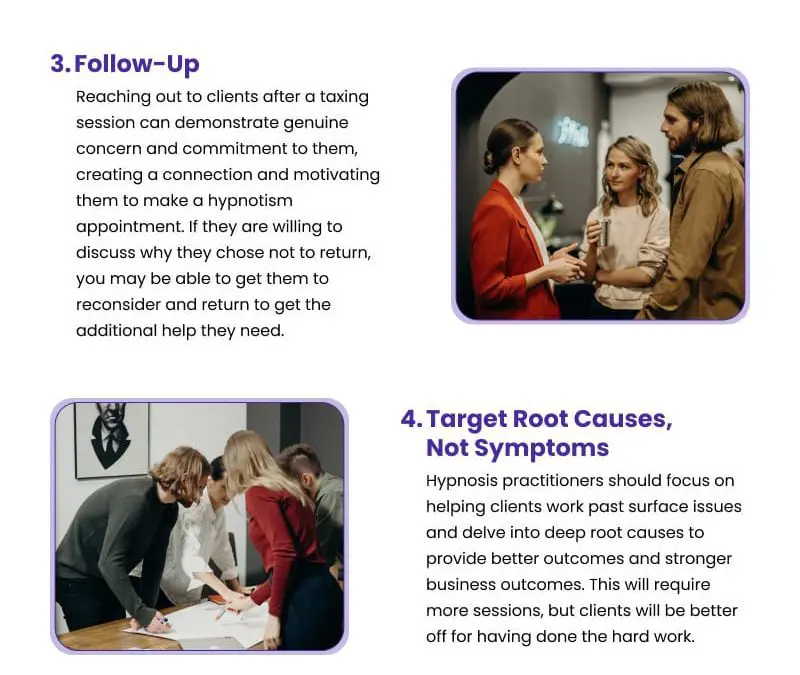 3. Follow-Up

Reaching out to clients after a taxing session can demonstrate genuine concern and commitment to them, creating a connection and motivating them to make a hypnotism appointment. If they are willing to discuss why they chose not to return, you may be able to get them to reconsider and return to get the additional help they need.

4. Target Root Causes, Not Symptoms

Hypnosis practitioners should focus on helping clients work past surface issues and delve into deep root causes to provide better outcomes and stronger business outcomes. This will require more sessions, but clients will be better off for having done the hard work.