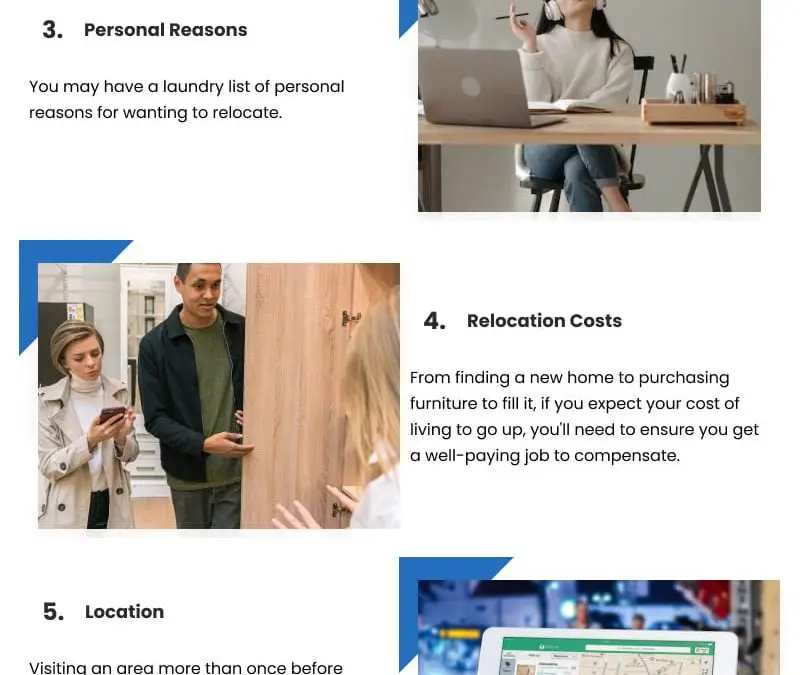 3. Personal Reasons

You may have a laundry list of personal reasons for wanting to relocate.

4. Relocation Costs

From finding a new home to purchasing furniture to fill it, if you expect your cost of living to go up, you'll need to ensure you get a well-paying job to compensate.

5. Location

Visiting an area more than once before