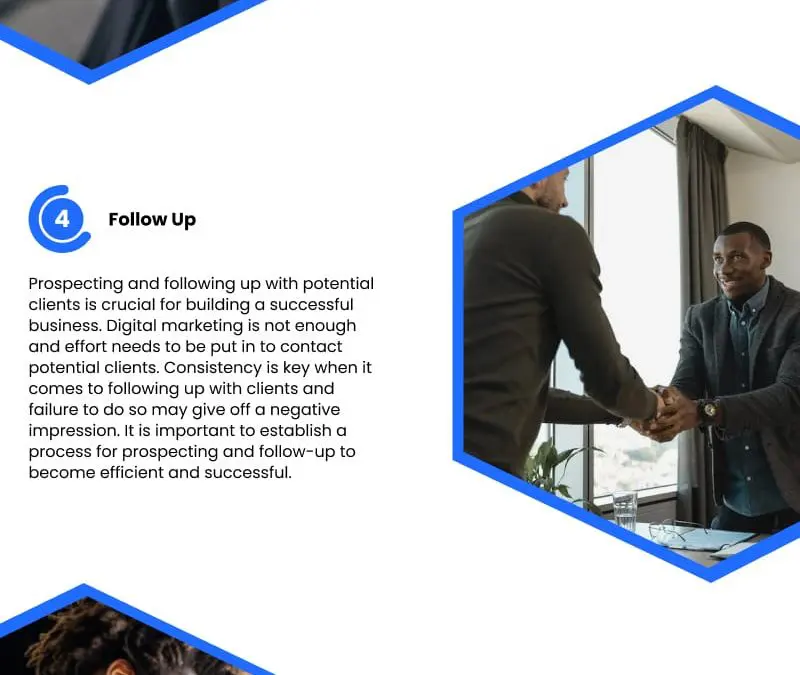 4

Follow Up

Prospecting and following up with potential clients is crucial for building a successful business. Digital marketing is not enough and effort needs to be put in to contact potential clients. Consistency is key when it comes to following up with clients and failure to do so may give off a negative impression. It is important to establish a process for prospecting and follow-up to become efficient and successful.