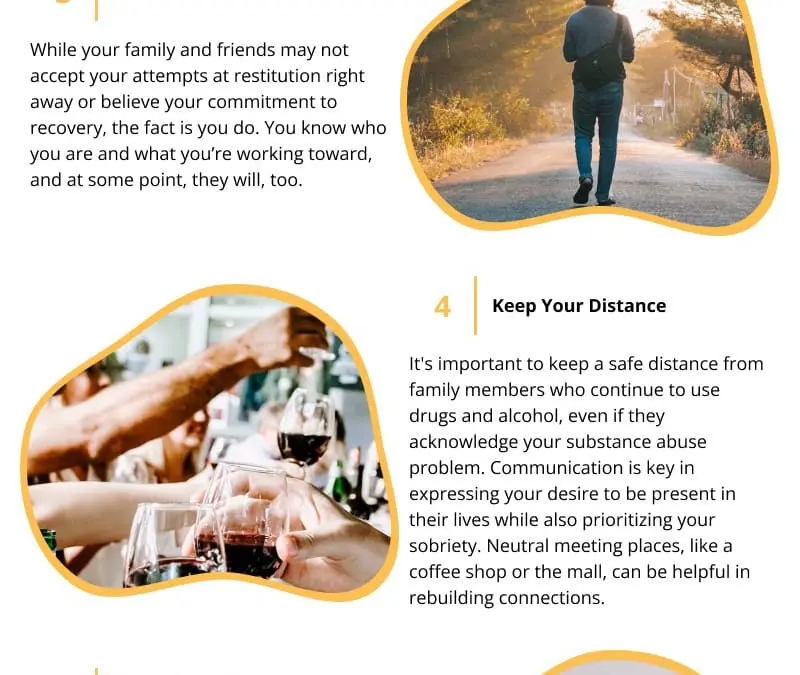 While your family and friends may not accept your attempts at restitution right away or believe your commitment to recovery, the fact is you do. You know who you are and what you're working toward, and at some point, they will, too.

4 Keep Your Distance

It's important to keep a safe distance from family members who continue to use drugs and alcohol, even if they acknowledge your substance abuse problem. Communication is key in expressing your desire to be present in their lives while also prioritizing your sobriety. Neutral meeting places, like a coffee shop or the mall, can be helpful in rebuilding connections.