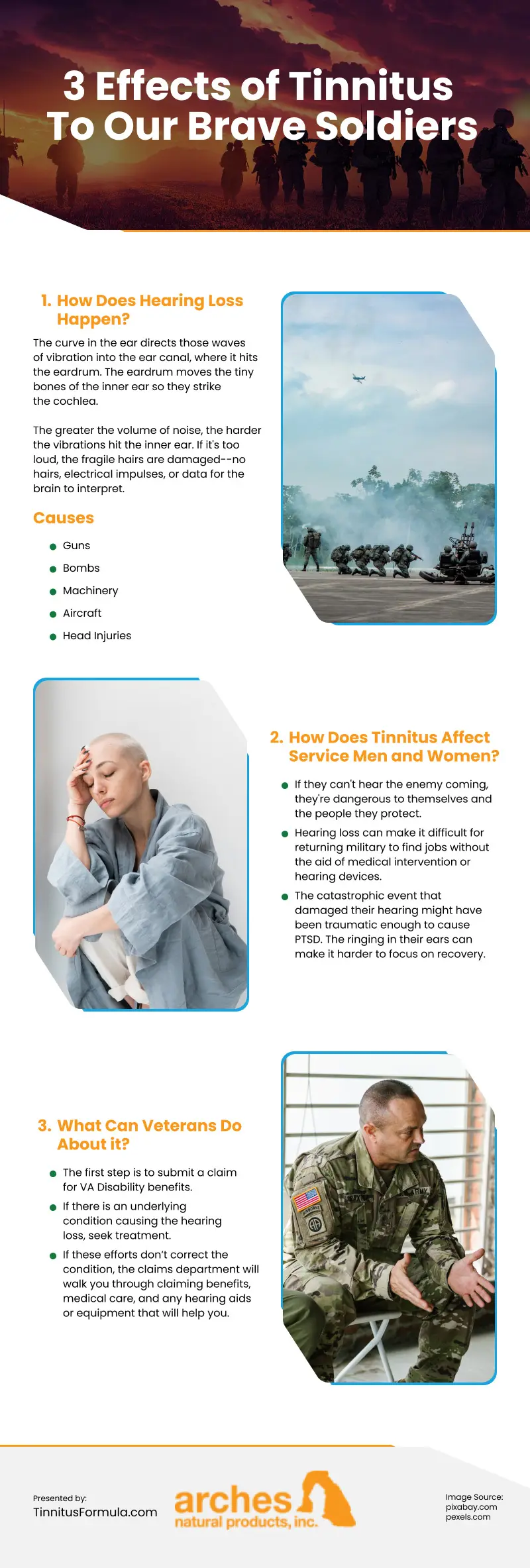 3 Effects of Tinnitus To Our Brave Soldiers

1. How Does Hearing Loss Happen?

The curve in the ear directs those waves of vibration into the ear canal, where it hits the eardrum. The eardrum moves the tiny bones of the inner ear so they strike the cochlea.

The greater the volume of noise, the harder the vibrations hit the inner ear. If it's too loud, the fragile hairs are damaged--no hairs, electrical impulses, or data for the brain to interpret.

Causes

- Guns
- Bombs
- Machinery
- Aircraft
- Head Injuries

2. How Does Tinnitus Affect Service Men and Women?

- If they can't hear the enemy coming, they're dangerous to themselves and the people they protect.
- Hearing loss can make it difficult for returning military to find jobs without the aid of medical intervention or hearing devices.
- The catastrophic event that damaged their hearing might have been traumatic enough to cause PTSD. The ringing in their ears can make it harder to focus on recovery.

3. What Can Veterans Do About it?

- The first step is to submit a claim for VA Disability benefits.
- If there is an underlying condition causing the hearing loss, seek treatment.
- If these efforts don't correct the condition, the claims department will walk you through claiming benefits, medical care, and any hearing aids or equipment that will help you.

Presented by:
TinnitusFormula.com

arches
natural products, inc.

Image Source:
pixabay.com
pexels.com