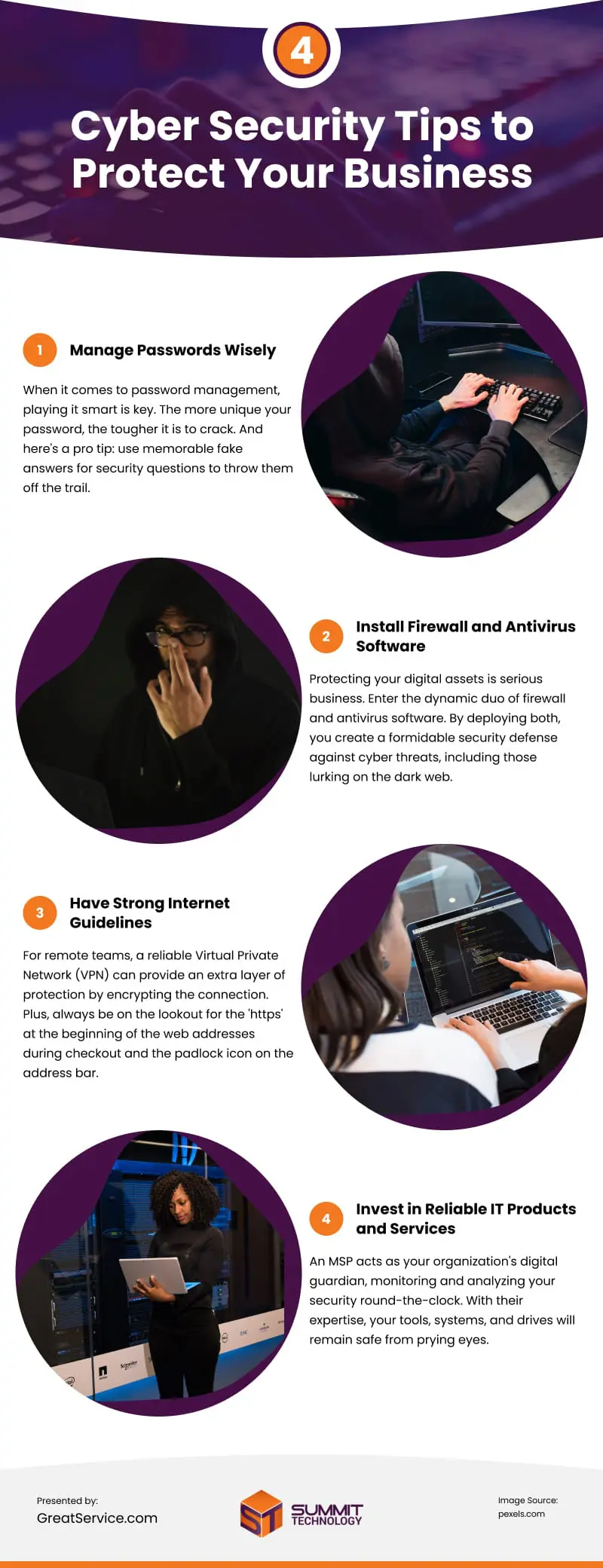 4

Cyber Security Tips to Protect Your Business

1 Manage Passwords Wisely

When it comes to password management, playing it smart is key. The more unique your password, the tougher it is to crack. And here's a pro tip: use memorable fake answers for security questions to throw them off the trail.

2 Install Firewall and Antivirus Software

Protecting your digital assets is serious business. Enter the dynamic duo of firewall and antivirus software. By deploying both, you create a formidable security defense against cyber threats, including those lurking on the dark web.

3 Have Strong Internet Guidelines

For remote teams, a reliable Virtual Private Network (VPN) can provide an extra layer of protection by encrypting the connection. Plus, always be on the lookout for the 'https' at the beginning of the web addresses during checkout and the padlock icon on the address bar.

4 Invest in Reliable IT Products and Services

An MSP acts as your organization's digital guardian, monitoring and analyzing your security round-the-clock. With their expertise, your tools, systems, and drives will remain safe from prying eyes.

Presented by:
GreatService.com

ST SUMMIT TECHNOLOGY

Image Source:
pexels.com