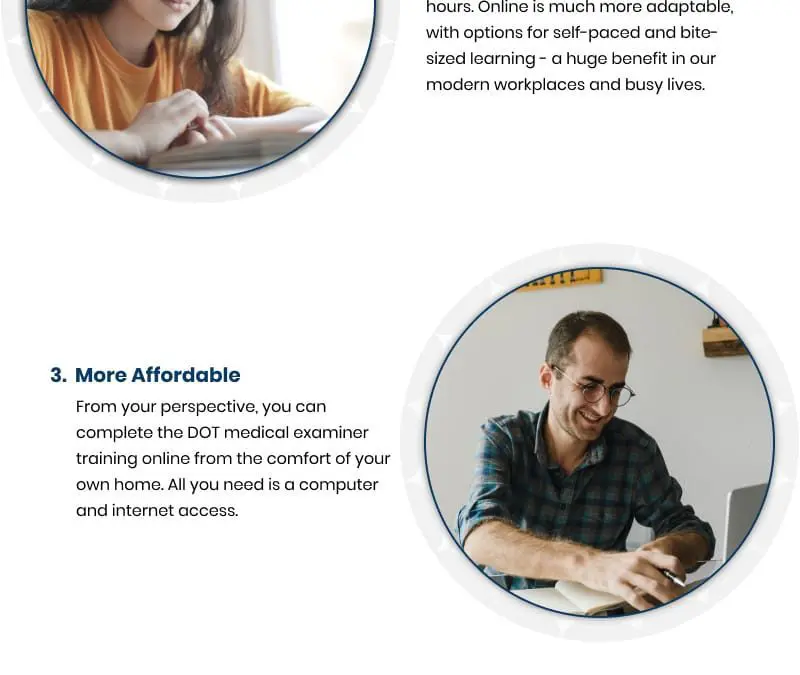 hours. Online is much more adaptable, with options for self-paced and bite-sized learning - a huge benefit in our modern workplaces and busy lives.

3. More Affordable

From your perspective, you can complete the DOT medical examiner training online from the comfort of your own home. All you need is a computer and internet access.