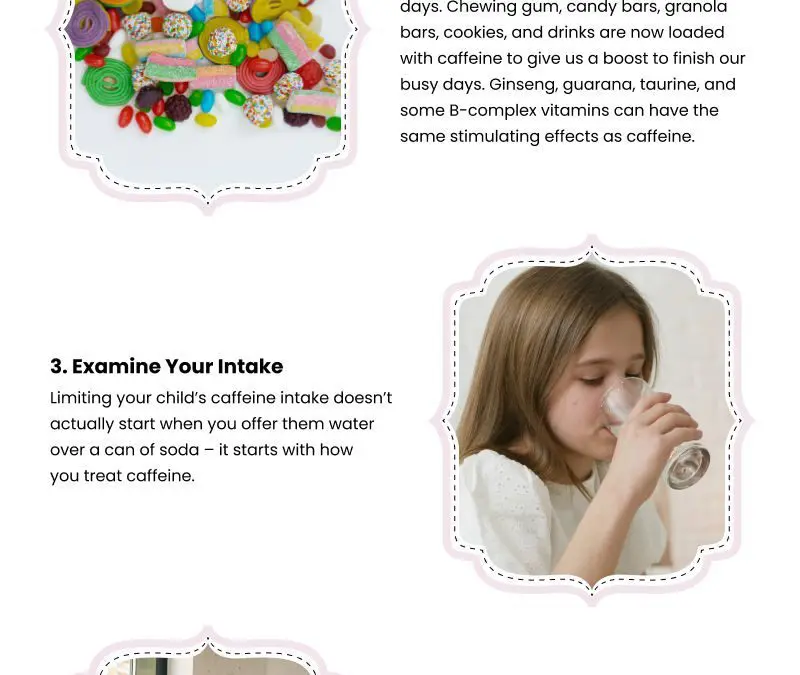 days. Chewing gum, candy bars, granola bars, cookies, and drinks are now loaded with caffeine to give us a boost to finish our busy days. Ginseng, guarana, taurine, and some B-complex vitamins can have the same stimulating effects as caffeine.

3. Examine Your Intake

Limiting your child's caffeine intake doesn't actually start when you offer them water over a can of soda – it starts with how you treat caffeine.