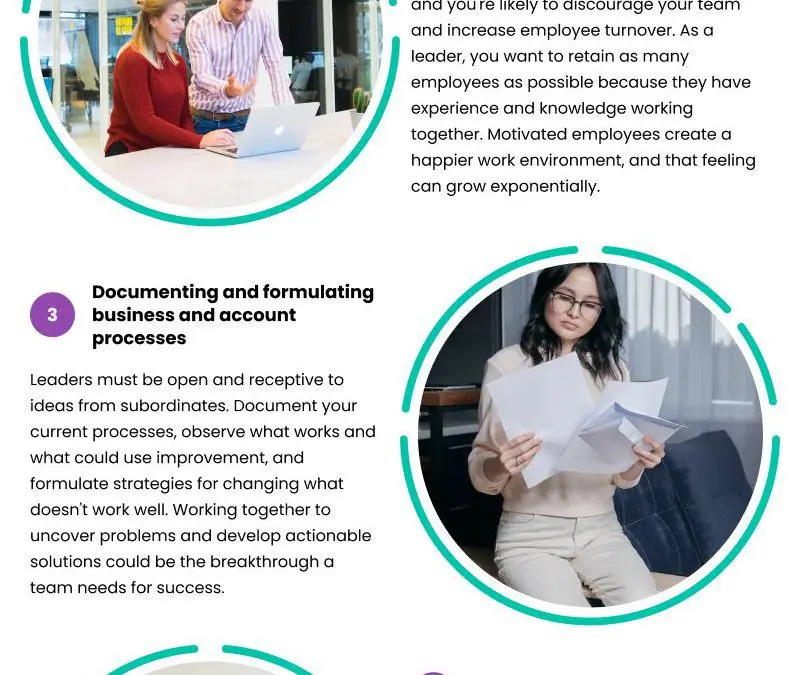 and you're likely to discourage your team and increase employee turnover. As a leader, you want to retain as many employees as possible because they have experience and knowledge working together. Motivated employees create a happier work environment, and that feeling can grow exponentially.

3

Documenting and formulating business and account processes

Leaders must be open and receptive to ideas from subordinates. Document your current processes, observe what works and what could use improvement, and formulate strategies for changing what doesn't work well. Working together to uncover problems and develop actionable solutions could be the breakthrough a team needs for success.