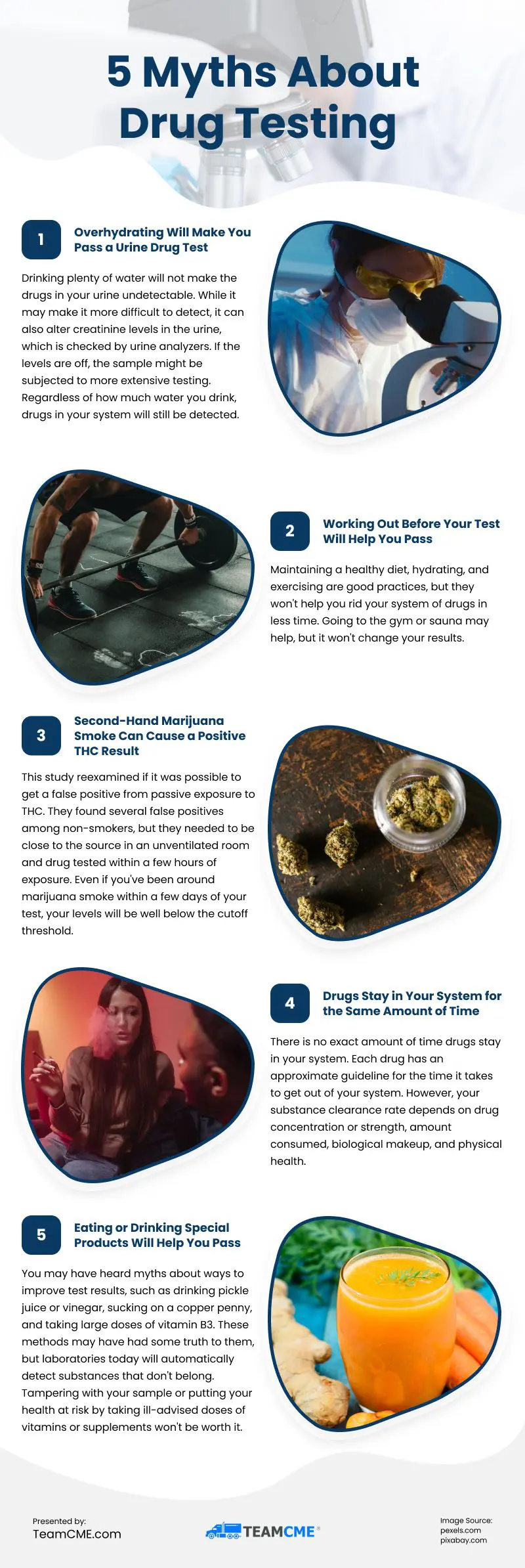 5 Myths About Drug Testing

1

Overhydrating Will Make You Pass a Urine Drug Test

Drinking plenty of water will not make the drugs in your urine undetectable. While it may make it more difficult to detect, it can also alter creatinine levels in the urine, which is checked by urine analyzers. If the levels are off, the sample might be subjected to more extensive testing. Regardless of how much water you drink, drugs in your system will still be detected.

2

Working Out Before Your Test Will Help You Pass

Maintaining a healthy diet, hydrating, and exercising are good practices, but they won't help you rid your system of drugs in less time. Going to the gym or sauna may help, but it won't change your results.

3

Second-Hand Marijuana Smoke Can Cause a Positive THC Result

This study reexamined if it was possible to get a false positive from passive exposure to THC. They found several false positives among non-smokers, but they needed to be close to the source in an unventilated room and drug tested within a few hours of exposure. Even if you've been around marijuana smoke within a few days of your test, your levels will be well below the cutoff threshold.

4

Drugs Stay in Your System for the Same Amount of Time

There is no exact amount of time drugs stay in your system. Each drug has an approximate guideline for the time it takes to get out of your system. However, your substance clearance rate depends on drug concentration or strength, amount consumed, biological makeup, and physical health.

5

Eating or Drinking Special Products Will Help You Pass

You may have heard myths about ways to improve test results, such as drinking pickle juice or vinegar, sucking on a copper penny, and taking large doses of vitamin B3. These methods may have had some truth to them, but laboratories today will automatically detect substances that don't belong. Tampering with your sample or putting your health at risk by taking ill-advised doses of vitamins or supplements won't be worth it.

Presented by:
TeamCME.com

TEAMCME

Image Source:
pexels.com
pixabay.com