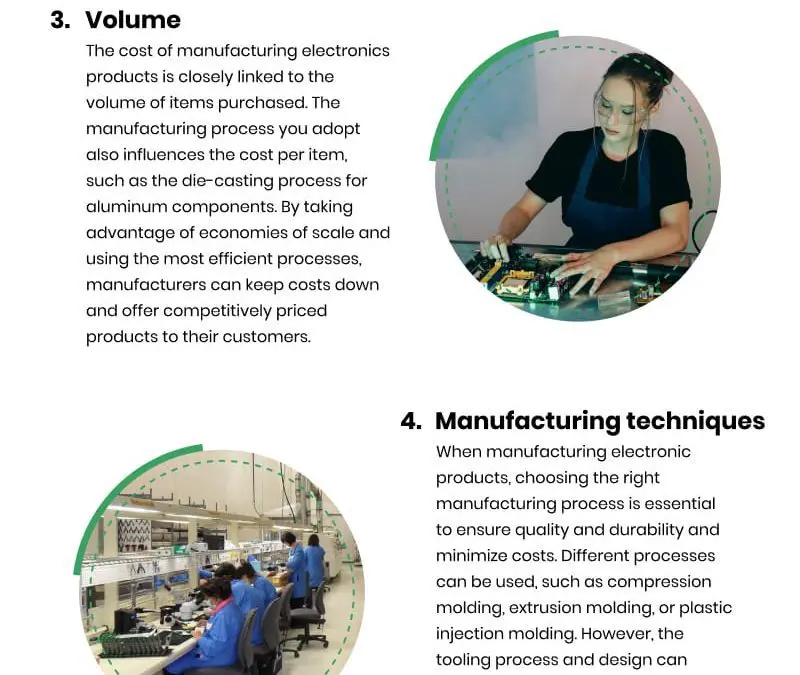 3. Volume

The cost of manufacturing electronics products is closely linked to the volume of items purchased. The manufacturing process you adopt also influences the cost per item, such as the die-casting process for aluminum components. By taking advantage of economies of scale and using the most efficient processes, manufacturers can keep costs down and offer competitively priced products to their customers.

4. Manufacturing techniques

When manufacturing electronic products, choosing the right manufacturing process is essential to ensure quality and durability and minimize costs. Different processes can be used, such as compression molding, extrusion molding, or plastic injection molding. However, the tooling process and design can