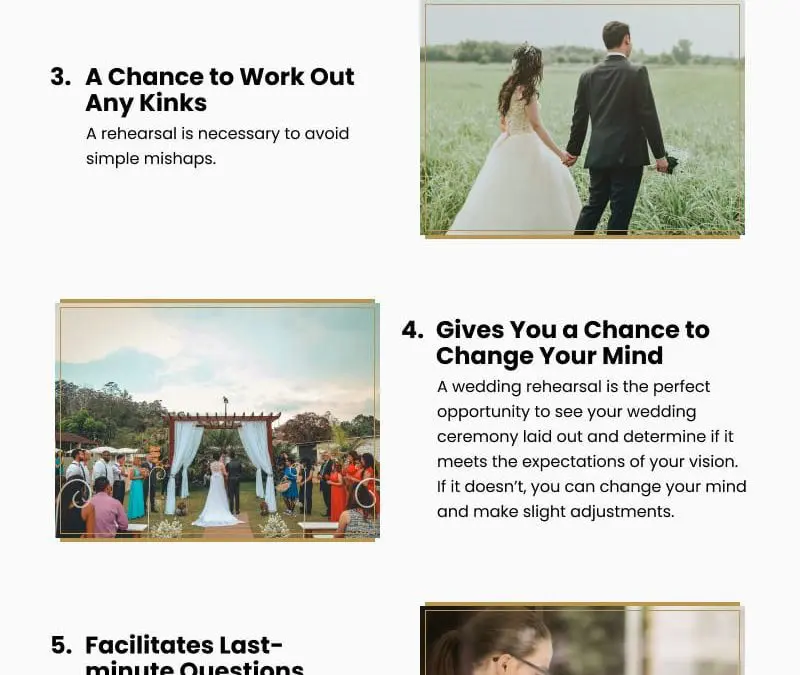 3. A Chance to Work Out Any Kinks

A rehearsal is necessary to avoid simple mishaps.

4. Gives You a Chance to Change Your Mind

A wedding rehearsal is the perfect opportunity to see your wedding ceremony laid out and determine if it meets the expectations of your vision. If it doesn't, you can change your mind and make slight adjustments.

5. Facilitates Last-minute Questions