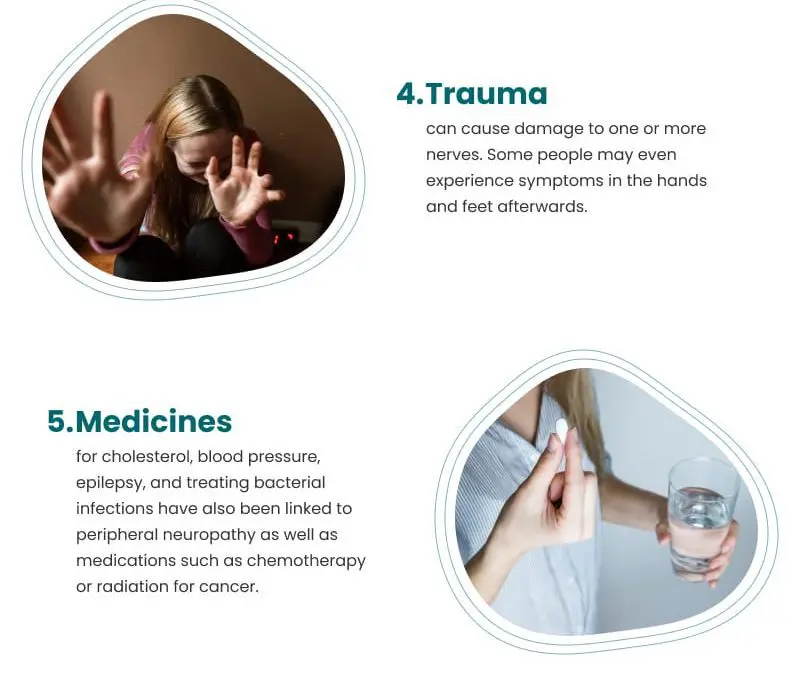 4.Trauma

can cause damage to one or more nerves. Some people may even experience symptoms in the hands and feet afterwards.

5.Medicines

for cholesterol, blood pressure, epilepsy, and treating bacterial infections have also been linked to peripheral neuropathy as well as medications such as chemotherapy or radiation for cancer.