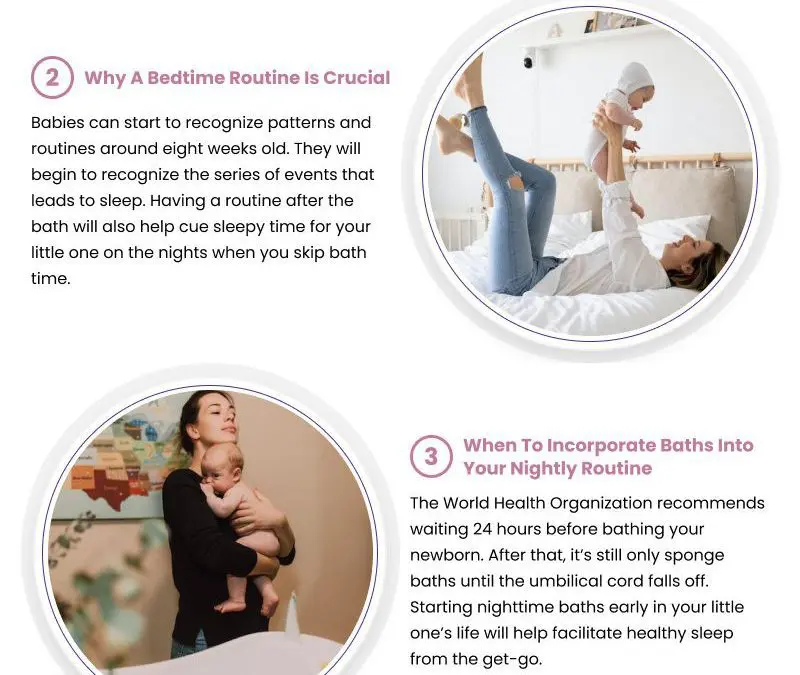 2 Why A Bedtime Routine Is Crucial

Babies can start to recognize patterns and routines around eight weeks old. They will begin to recognize the series of events that leads to sleep. Having a routine after the bath will also help cue sleepy time for your little one on the nights when you skip bath time.

3 When To Incorporate Baths Into Your Nightly Routine

The World Health Organization recommends waiting 24 hours before bathing your newborn. After that, it's still only sponge baths until the umbilical cord falls off. Starting nighttime baths early in your little one's life will help facilitate healthy sleep from the get-go.