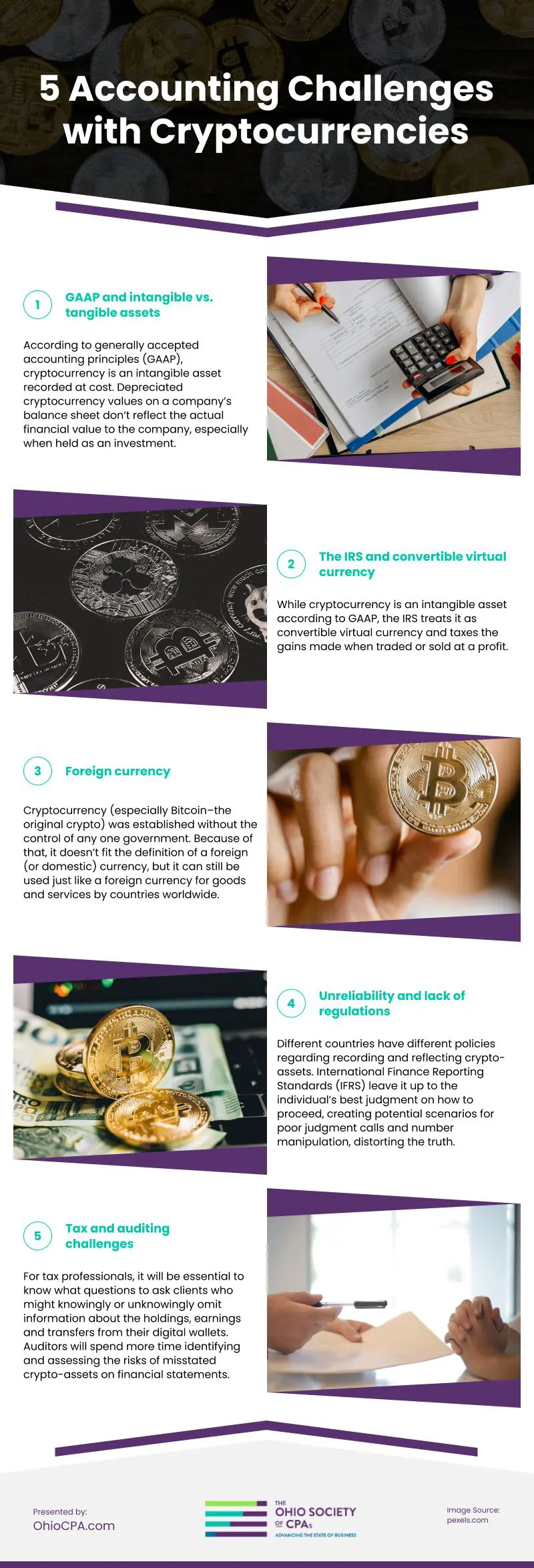 5 Accounting Challenges with Cryptocurrencies

1 GAAP and intangible vs. tangible assets

According to generally accepted accounting principles (GAAP), cryptocurrency is an intangible asset recorded at cost. Depreciated cryptocurrency values on a company's balance sheet don't reflect the actual financial value to the company, especially when held as an investment.

2 The IRS and convertible virtual currency

While cryptocurrency is an intangible asset according to GAAP, the IRS treats it as convertible virtual currency and taxes the gains made when traded or sold at a profit.

3 Foreign currency

Cryptocurrency (especially Bitcoin–the original crypto) was established without the control of any one government. Because of that, it doesn't fit the definition of a foreign (or domestic) currency, but it can still be used just like a foreign currency for goods and services by countries worldwide.

4 Unreliability and lack of regulations

Different countries have different policies regarding recording and reflecting crypto-assets. International Finance Reporting Standards (IFRS) leave it up to the individual's best judgment on how to proceed, creating potential scenarios for poor judgment calls and number manipulation, distorting the truth.

5 Tax and auditing challenges

For tax professionals, it will be essential to know what questions to ask clients who might knowingly or unknowingly omit information about the holdings, earnings and transfers from their digital wallets. Auditors will spend more time identifying and assessing the risks of misstated crypto-assets on financial statements.

Presented by:
OhioCPA.com

THE OHIO SOCIETY OF CPAs
ADVANCING THE STATE OF BUSINESS

Image Source:
pexels.com