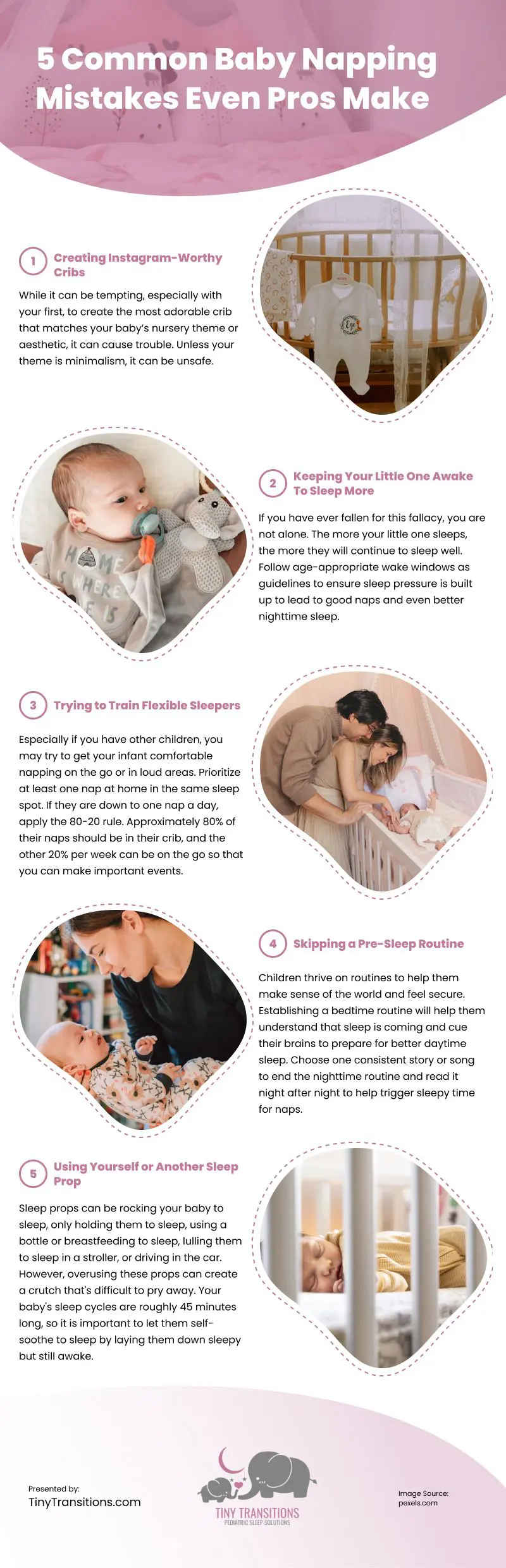 5 Common Baby Napping Mistakes Even Pros Make

1 Creating Instagram-Worthy Cribs

While it can be tempting, especially with your first, to create the most adorable crib that matches your baby's nursery theme or aesthetic, it can cause trouble. Unless your theme is minimalism, it can be unsafe.

HOME WHERE IS

2 Keeping Your Little One Awake To Sleep More

If you have ever fallen for this fallacy, you are not alone. The more your little one sleeps, the more they will continue to sleep well. Follow age-appropriate wake windows as guidelines to ensure sleep pressure is built up to lead to good naps and even better nighttime sleep.

3 Trying to Train Flexible Sleepers

Especially if you have other children, you may try to get your infant comfortable napping on the go or in loud areas. Prioritize at least one nap at home in the same sleep spot. If they are down to one nap a day, apply the 80-20 rule. Approximately 80% of their naps should be in their crib, and the other 20% per week can be on the go so that you can make important events.

4 Skipping a Pre-Sleep Routine

Children thrive on routines to help them make sense of the world and feel secure. Establishing a bedtime routine will help them understand that sleep is coming and cue their brains to prepare for better daytime sleep. Choose one consistent story or song to end the nighttime routine and read it night after night to help trigger sleepy time for naps.

5 Using Yourself or Another Sleep Prop

Sleep props can be rocking your baby to sleep, only holding them to sleep, using a bottle or breastfeeding to sleep, lulling them to sleep in a stroller, or driving in the car. However, overusing these props can create a crutch that's difficult to pry away. Your baby's sleep cycles are roughly 45 minutes long, so it is important to let them self-soothe to sleep by laying them down sleepy but still awake.

Presented by:
TinyTransitions.com

TINY TRANSITIONS
PEDIATRIC SLEEP SOLUTIONS

Image Source:
pexels.com