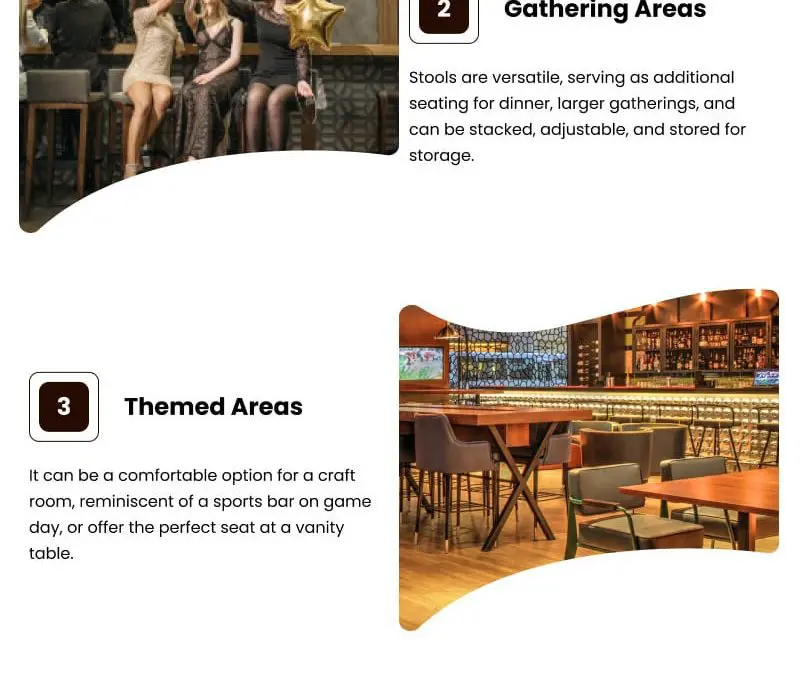 2

Gathering Areas

Stools are versatile, serving as additional seating for dinner, larger gatherings, and can be stacked, adjustable, and stored for storage.

3

Themed Areas

It can be a comfortable option for a craft room, reminiscent of a sports bar on game day, or offer the perfect seat at a vanity table.