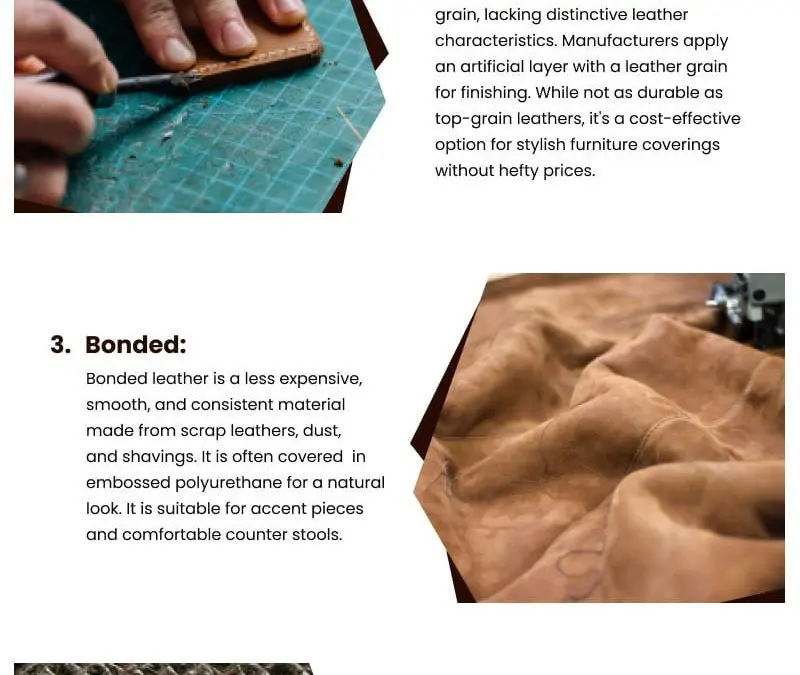 grain, lacking distinctive leather characteristics. Manufacturers apply an artificial layer with a leather grain for finishing. While not as durable as top-grain leathers, it's a cost-effective option for stylish furniture coverings without hefty prices.

3. Bonded:

Bonded leather is a less expensive, smooth, and consistent material made from scrap leathers, dust, and shavings. It is often covered in embossed polyurethane for a natural look. It is suitable for accent pieces and comfortable counter stools.