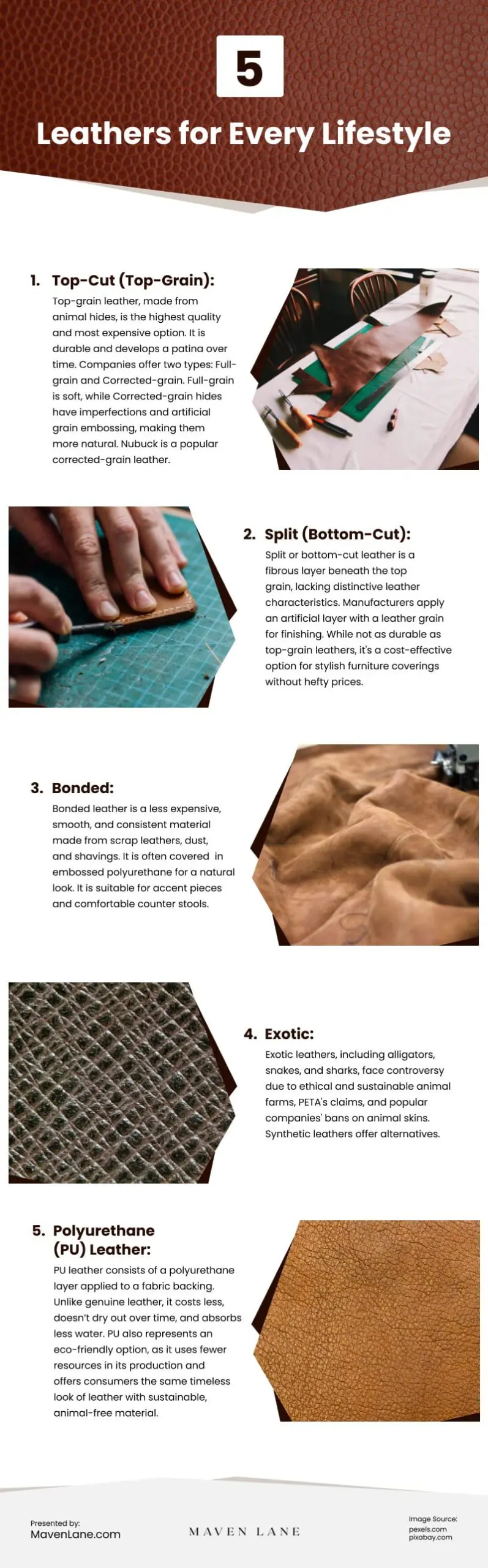 5

Leathers for Every Lifestyle

1. Top-Cut (Top-Grain):

Top-grain leather, made from animal hides, is the highest quality and most expensive option. It is durable and develops a patina over time. Companies offer two types: Full-grain and Corrected-grain. Full-grain is soft, while Corrected-grain hides have imperfections and artificial grain embossing, making them more natural. Nubuck is a popular corrected-grain leather.

2. Split (Bottom-Cut):

Split or bottom-cut leather is a fibrous layer beneath the top grain, lacking distinctive leather characteristics. Manufacturers apply an artificial layer with a leather grain for finishing. While not as durable as top-grain leathers, it's a cost-effective option for stylish furniture coverings without hefty prices.

3. Bonded:

Bonded leather is a less expensive, smooth, and consistent material made from scrap leathers, dust, and shavings. It is often covered in embossed polyurethane for a natural look. It is suitable for accent pieces and comfortable counter stools.

4. Exotic:

Exotic leathers, including alligators, snakes, and sharks, face controversy due to ethical and sustainable animal farms, PETA's claims, and popular companies' bans on animal skins. Synthetic leathers offer alternatives.

5. Polyurethane (PU) Leather:

PU leather consists of a polyurethane layer applied to a fabric backing. Unlike genuine leather, it costs less, doesn't dry out over time, and absorbs less water. PU also represents an eco-friendly option, as it uses fewer resources in its production and offers consumers the same timeless look of leather with sustainable, animal-free material.

Presented by:
MavenLane.com

MAVEN LANE

Image Source:
pexels.com
pixabay.com