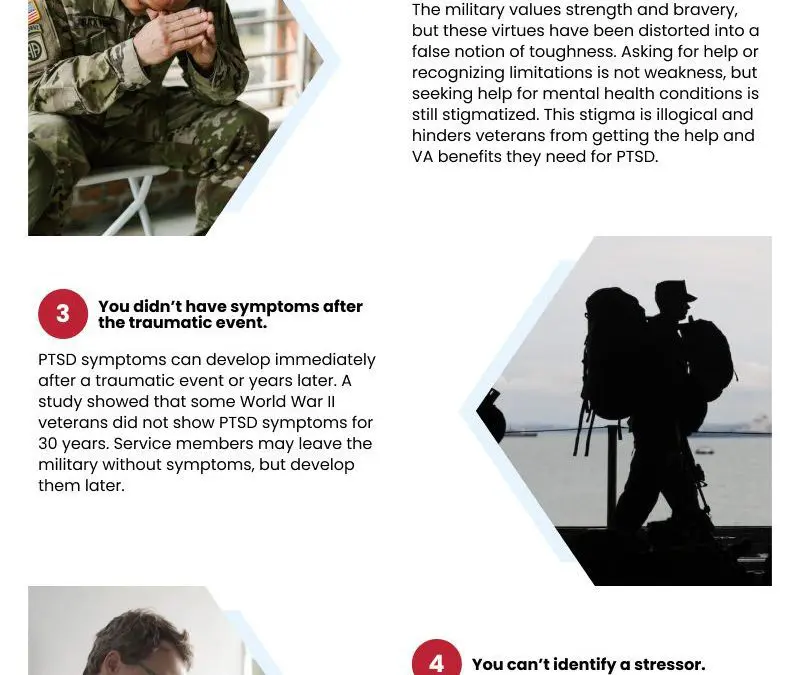 The military values strength and bravery, but these virtues have been distorted into a false notion of toughness. Asking for help or recognizing limitations is not weakness, but seeking help for mental health conditions is still stigmatized. This stigma is illogical and hinders veterans from getting the help and VA benefits they need for PTSD.

3 You didn't have symptoms after the traumatic event.

PTSD symptoms can develop immediately after a traumatic event or years later. A study showed that some World War II veterans did not show PTSD symptoms for 30 years. Service members may leave the military without symptoms, but develop them later.

4 You can't identify a stressor.