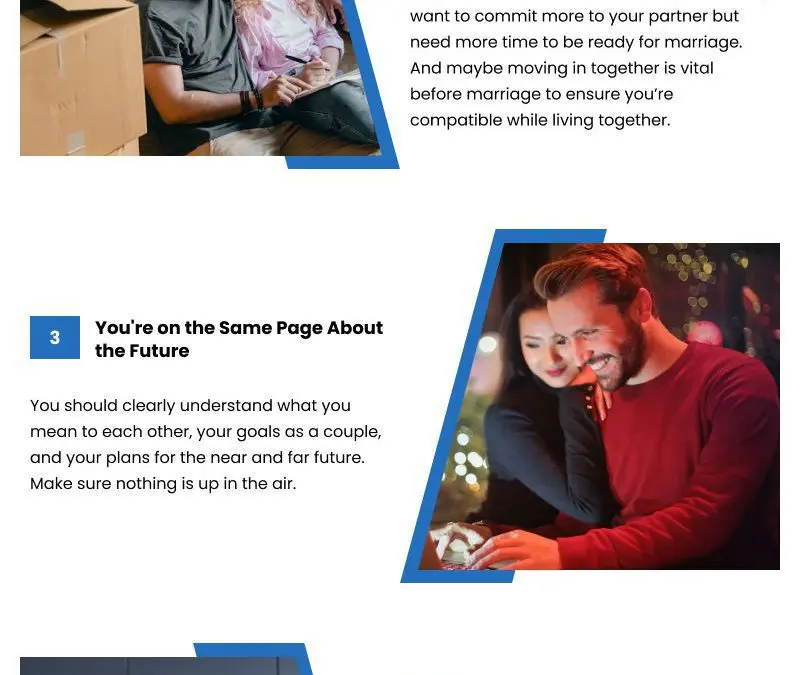 want to commit more to your partner but need more time to be ready for marriage. And maybe moving in together is vital before marriage to ensure you're compatible while living together.

3

You're on the Same Page About the Future

You should clearly understand what you mean to each other, your goals as a couple, and your plans for the near and far future. Make sure nothing is up in the air.