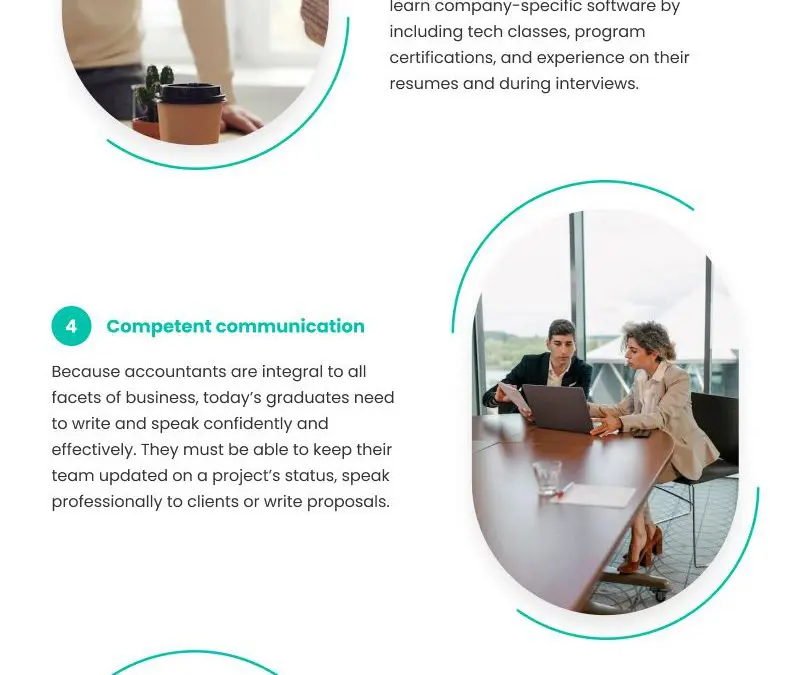 learn company-specific software by including tech classes, program certifications, and experience on their resumes and during interviews.

4 Competent communication

Because accountants are integral to all facets of business, today's graduates need to write and speak confidently and effectively. They must be able to keep their team updated on a project's status, speak professionally to clients or write proposals.