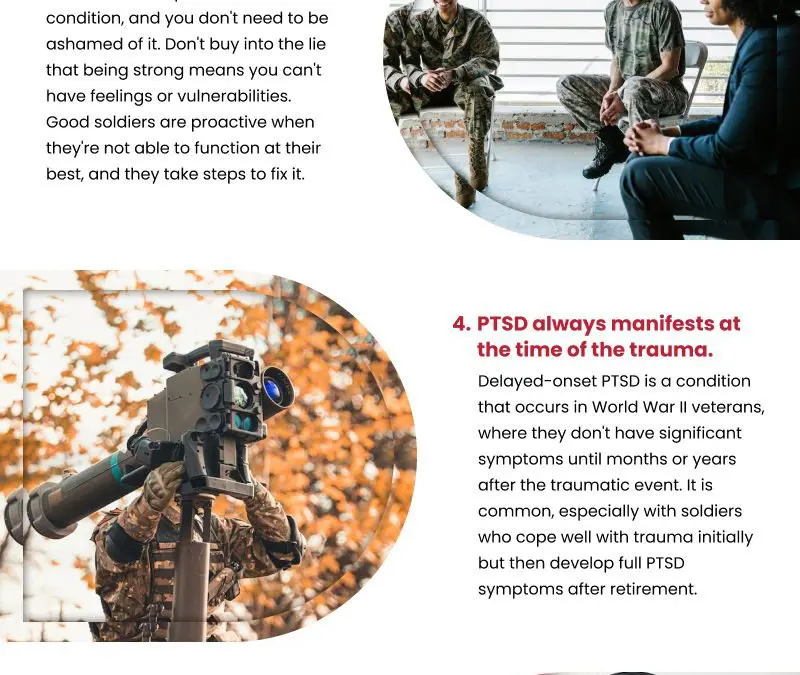 condition, and you don't need to be ashamed of it. Don't buy into the lie that being strong means you can't have feelings or vulnerabilities. Good soldiers are proactive when they're not able to function at their best, and they take steps to fix it.

4. PTSD always manifests at the time of the trauma.

Delayed-onset PTSD is a condition that occurs in World War II veterans, where they don't have significant symptoms until months or years after the traumatic event. It is common, especially with soldiers who cope well with trauma initially but then develop full PTSD symptoms after retirement.