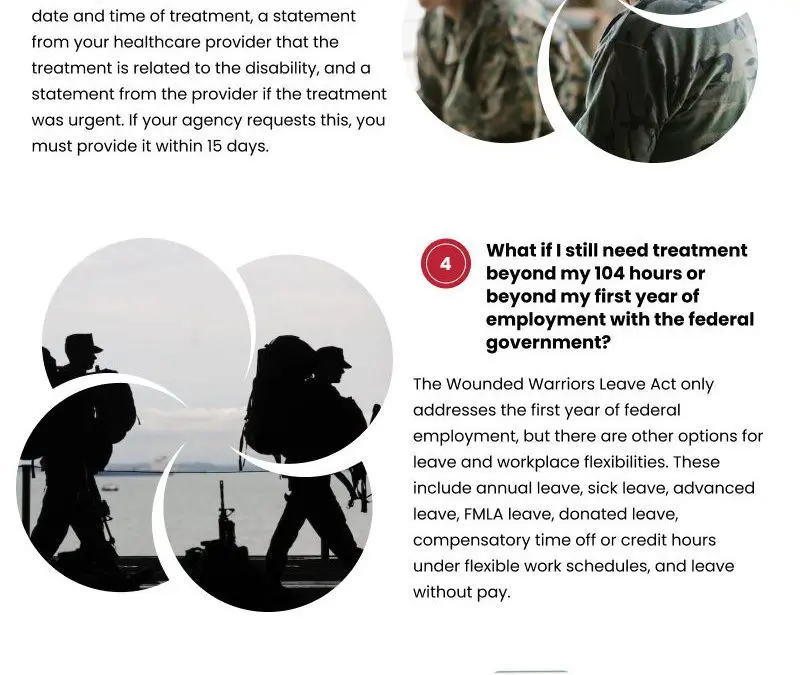 date and time of treatment, a statement from your healthcare provider that the treatment is related to the disability, and a statement from the provider if the treatment was urgent. If your agency requests this, you must provide it within 15 days.

4

What if I still need treatment beyond my 104 hours or beyond my first year of employment with the federal government?

The Wounded Warriors Leave Act only addresses the first year of federal employment, but there are other options for leave and workplace flexibilities. These include annual leave, sick leave, advanced leave, FMLA leave, donated leave, compensatory time off or credit hours under flexible work schedules, and leave without pay.