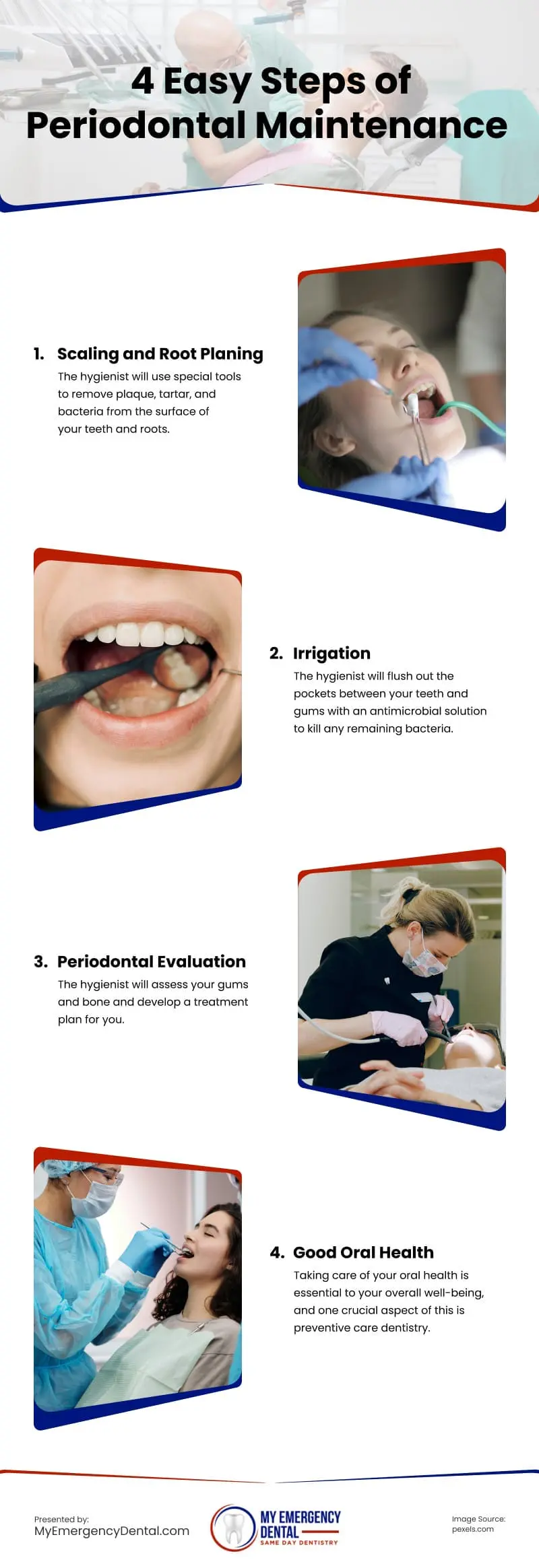 4 Easy Steps of Periodontal Maintenance

1. Scaling and Root Planing
The hygienist will use special tools to remove plaque, tartar, and bacteria from the surface of your teeth and roots.

2. Irrigation
The hygienist will flush out the pockets between your teeth and gums with an antimicrobial solution to kill any remaining bacteria.

3. Periodontal Evaluation
The hygienist will assess your gums and bone and develop a treatment plan for you.

4. Good Oral Health
Taking care of your oral health is essential to your overall well-being, and one crucial aspect of this is preventive care dentistry.

Presented by:
MyEmergencyDental.com

MY EMERGENCY DENTAL
SAME DAY DENTISTRY

Image Source:
pexels.com