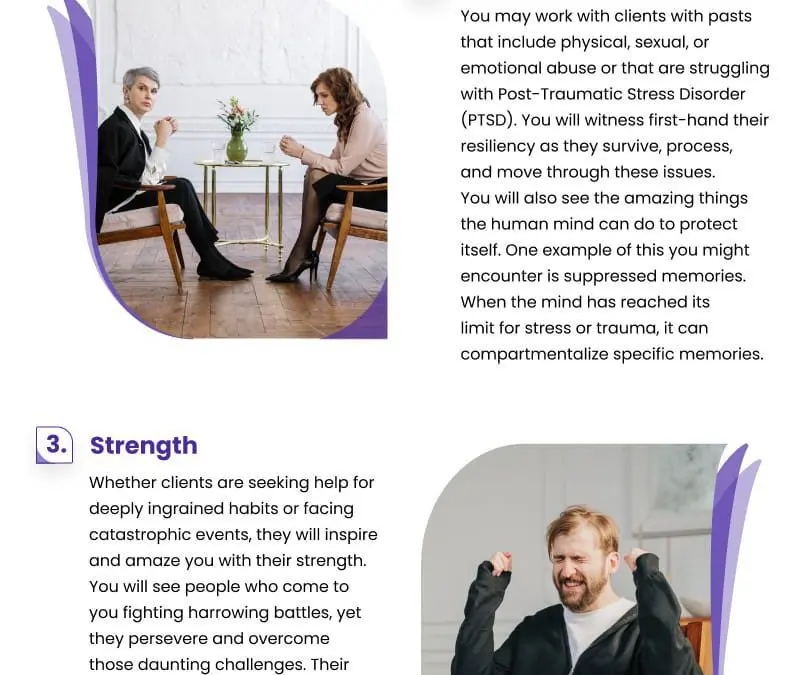 You may work with clients with pasts that include physical, sexual, or emotional abuse or that are struggling with Post-Traumatic Stress Disorder (PTSD). You will witness first-hand their resiliency as they survive, process, and move through these issues.
You will also see the amazing things the human mind can do to protect itself. One example of this you might encounter is suppressed memories. When the mind has reached its limit for stress or trauma, it can compartmentalize specific memories.

3. Strength

Whether clients are seeking help for deeply ingrained habits or facing catastrophic events, they will inspire and amaze you with their strength. You will see people who come to you fighting harrowing battles, yet they persevere and overcome those daunting challenges. Their