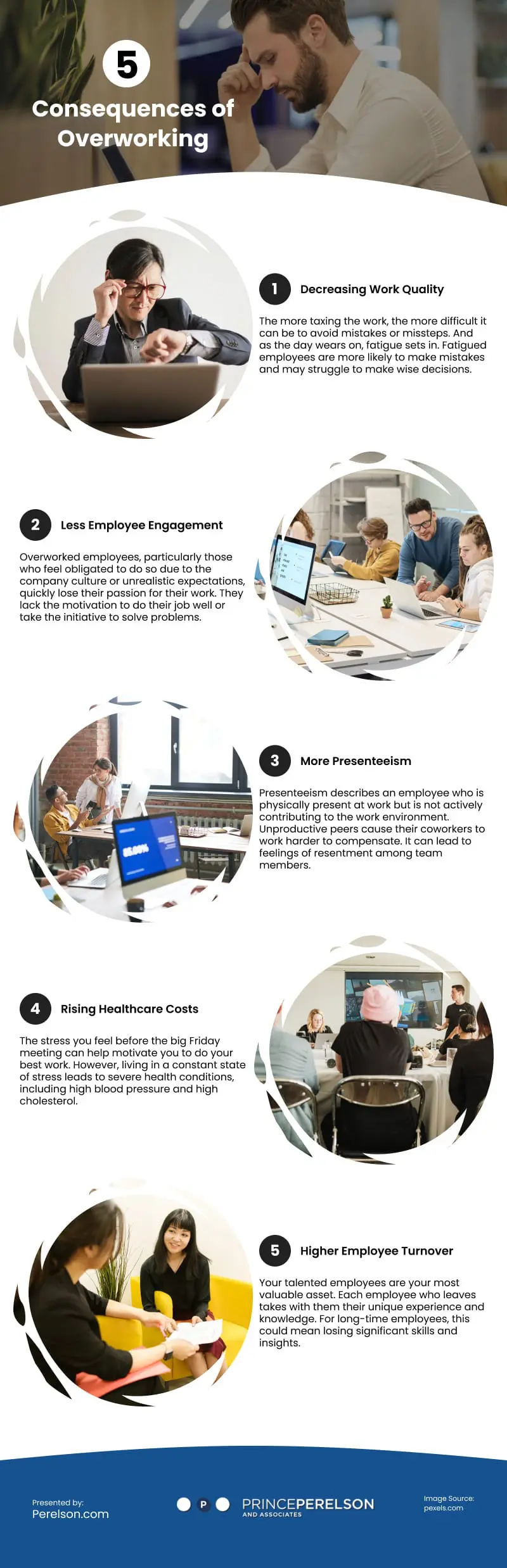 5

Consequences of Overworking

1 Decreasing Work Quality

The more taxing the work, the more difficult it can be to avoid mistakes or missteps. And as the day wears on, fatigue sets in. Fatigued employees are more likely to make mistakes and may struggle to make wise decisions.

2 Less Employee Engagement

Overworked employees, particularly those who feel obligated to do so due to the company culture or unrealistic expectations, quickly lose their passion for their work. They lack the motivation to do their job well or take the initiative to solve problems.

3 More Presenteeism

Presenteeism describes an employee who is physically present at work but is not actively contributing to the work environment. Unproductive peers cause their coworkers to work harder to compensate. It can lead to feelings of resentment among team members.

4 Rising Healthcare Costs

The stress you feel before the big Friday meeting can help motivate you to do your best work. However, living in a constant state of stress leads to severe health conditions, including high blood pressure and high cholesterol.

5 Higher Employee Turnover

Your talented employees are your most valuable asset. Each employee who leaves takes with them their unique experience and knowledge. For long-time employees, this could mean losing significant skills and insights.

Presented by:
Perelson.com

P PRINCEPERELSON AND ASSOCIATES

Image Source:
pexels.com