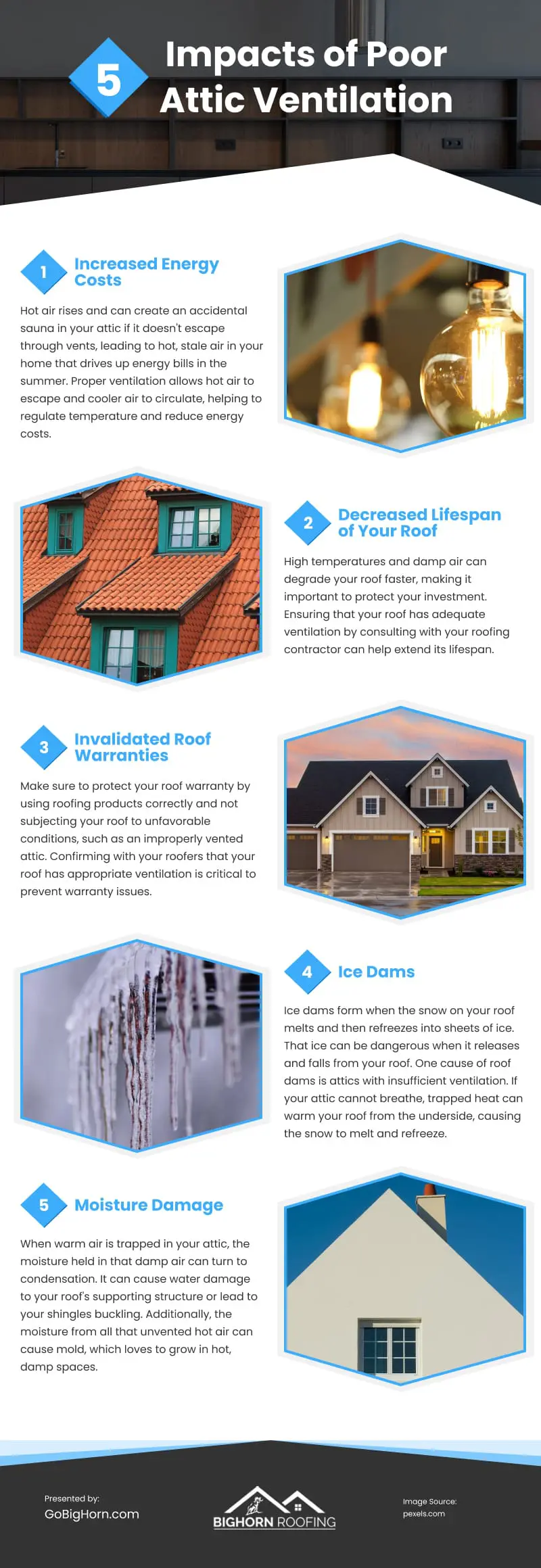 5 Impacts of Poor Attic Ventilation

1 Increased Energy Costs

Hot air rises and can create an accidental sauna in your attic if it doesn't escape through vents, leading to hot, stale air in your home that drives up energy bills in the summer. Proper ventilation allows hot air to escape and cooler air to circulate, helping to regulate temperature and reduce energy costs.

2 Decreased Lifespan of Your Roof

High temperatures and damp air can degrade your roof faster, making it important to protect your investment. Ensuring that your roof has adequate ventilation by consulting with your roofing contractor can help extend its lifespan.

3 Invalidated Roof Warranties

Make sure to protect your roof warranty by using roofing products correctly and not subjecting your roof to unfavorable conditions, such as an improperly vented attic. Confirming with your roofers that your roof has appropriate ventilation is critical to prevent warranty issues.

4 Ice Dams

Ice dams form when the snow on your roof melts and then refreezes into sheets of ice. That ice can be dangerous when it releases and falls from your roof. One cause of roof dams is attics with insufficient ventilation. If your attic cannot breathe, trapped heat can warm your roof from the underside, causing the snow to melt and refreeze.

5 Moisture Damage

When warm air is trapped in your attic, the moisture held in that damp air can turn to condensation. It can cause water damage to your roof's supporting structure or lead to your shingles buckling. Additionally, the moisture from all that unvented hot air can cause mold, which loves to grow in hot, damp spaces.

Presented by:
GoBigHorn.com

BIGHORN ROOFING

Image Source:
pexels.com