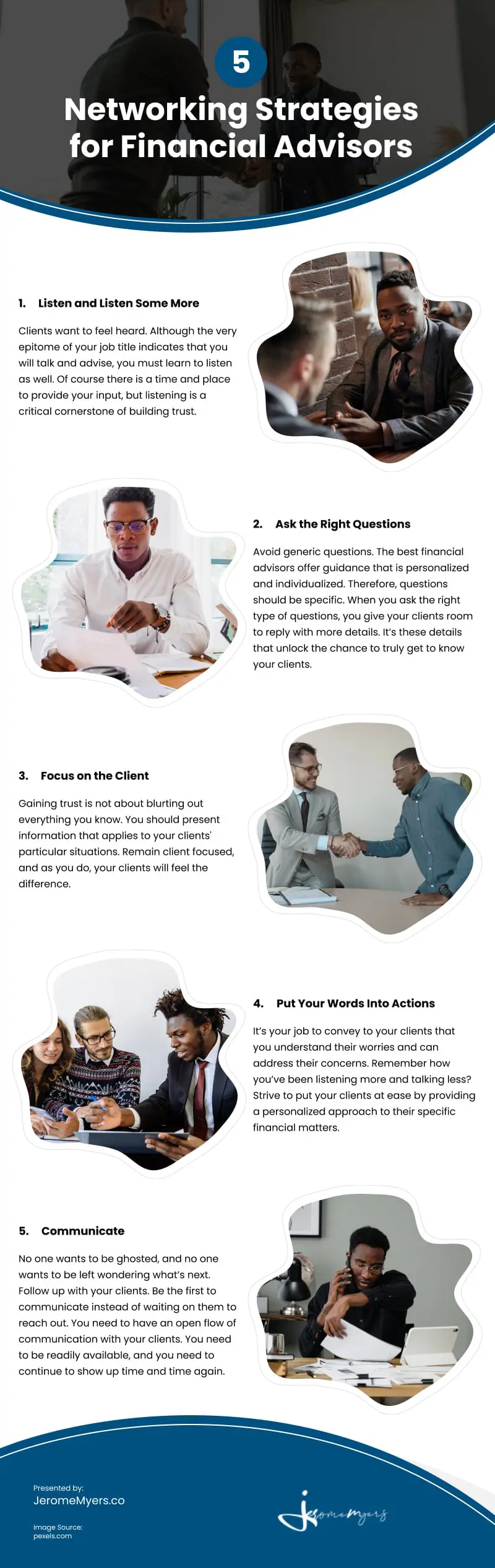 5

Networking Strategies for Financial Advisors

1. Listen and Listen Some More

Clients want to feel heard. Although the very epitome of your job title indicates that you will talk and advise, you must learn to listen as well. Of course there is a time and place to provide your input, but listening is a critical cornerstone of building trust.

2. Ask the Right Questions

Avoid generic questions. The best financial advisors offer guidance that is personalized and individualized. Therefore, questions should be specific. When you ask the right type of questions, you give your clients room to reply with more details. It's these details that unlock the chance to truly get to know your clients.

3. Focus on the Client

Gaining trust is not about blurting out everything you know. You should present information that applies to your clients' particular situations. Remain client focused, and as you do, your clients will feel the difference.

4. Put Your Words Into Actions

It's your job to convey to your clients that you understand their worries and can address their concerns. Remember how you've been listening more and talking less? Strive to put your clients at ease by providing a personalized approach to their specific financial matters.

5. Communicate

No one wants to be ghosted, and no one wants to be left wondering what's next. Follow up with your clients. Be the first to communicate instead of waiting on them to reach out. You need to have an open flow of communication with your clients. You need to be readily available, and you need to continue to show up time and time again.

Presented by:
JeromeMyers.co

Image Source:
pexels.com

JeromeMyers