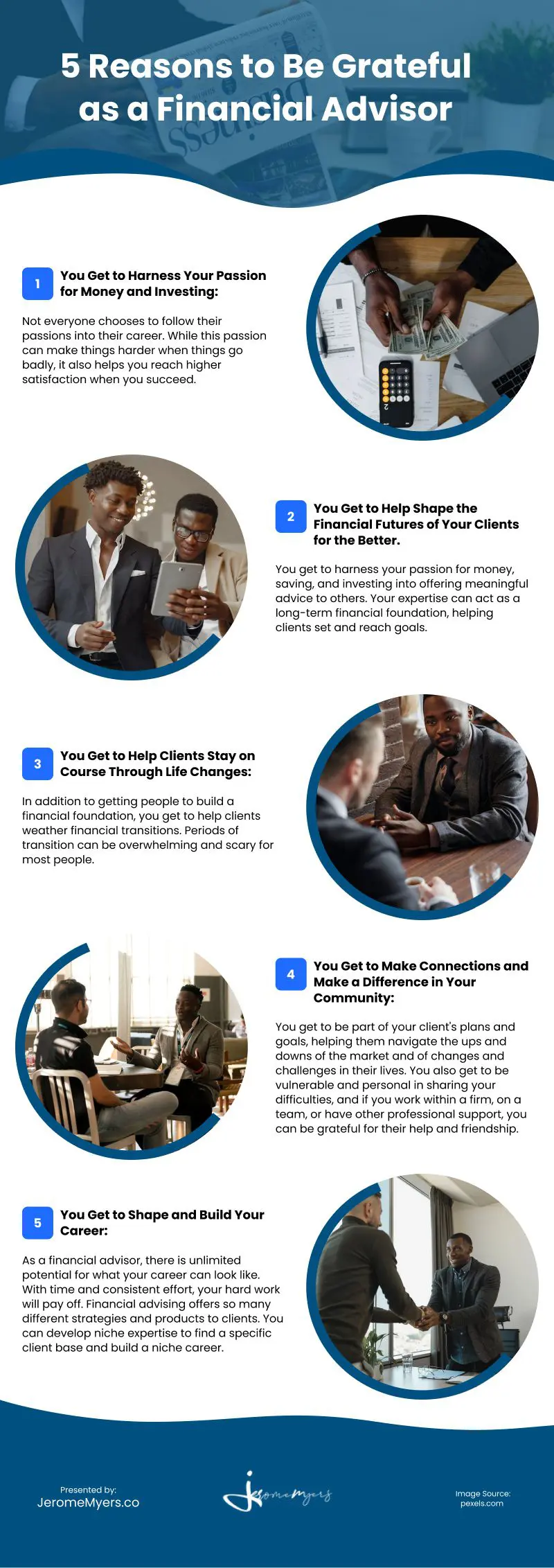 5 Reasons to Be Grateful as a Financial Advisor

1
You Get to Harness Your Passion for Money and Investing:

Not everyone chooses to follow their passions into their career. While this passion can make things harder when things go badly, it also helps you reach higher satisfaction when you succeed.

2
You Get to Help Shape the Financial Futures of Your Clients for the Better.

You get to harness your passion for money, saving, and investing into offering meaningful advice to others. Your expertise can act as a long-term financial foundation, helping clients set and reach goals.

3
You Get to Help Clients Stay on Course Through Life Changes:

In addition to getting people to build a financial foundation, you get to help clients weather financial transitions. Periods of transition can be overwhelming and scary for most people.

4
You Get to Make Connections and Make a Difference in Your Community:

You get to be part of your client's plans and goals, helping them navigate the ups and downs of the market and of changes and challenges in their lives. You also get to be vulnerable and personal in sharing your difficulties, and if you work within a firm, on a team, or have other professional support, you can be grateful for their help and friendship.

5
You Get to Shape and Build Your Career:

As a financial advisor, there is unlimited potential for what your career can look like. With time and consistent effort, your hard work will pay off. Financial advising offers so many different strategies and products to clients. You can develop niche expertise to find a specific client base and build a niche career.

Presented by:
JeromeMyers.co

Jerome Myers

Image Source:
pexels.com