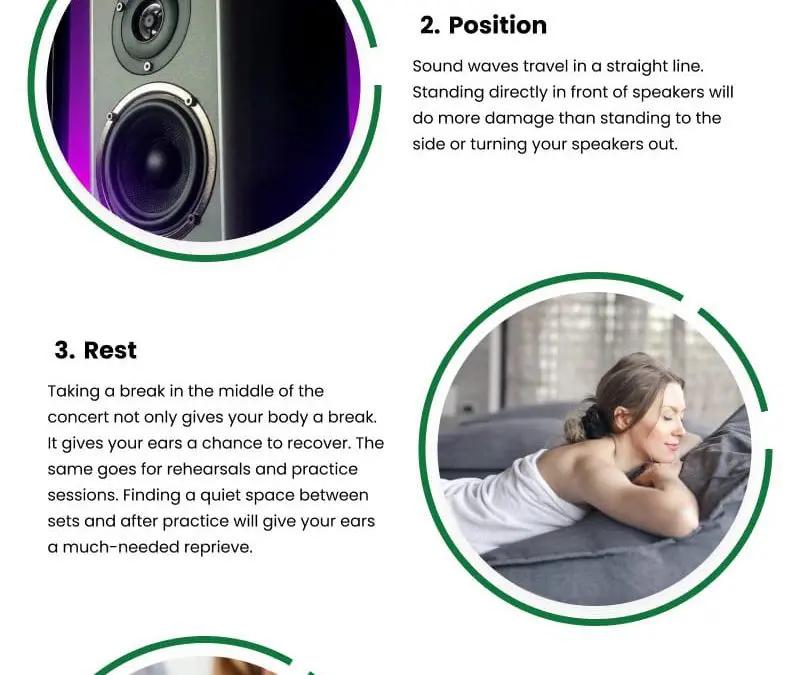 2. Position

Sound waves travel in a straight line. Standing directly in front of speakers will do more damage than standing to the side or turning your speakers out.

3. Rest

Taking a break in the middle of the concert not only gives your body a break. It gives your ears a chance to recover. The same goes for rehearsals and practice sessions. Finding a quiet space between sets and after practice will give your ears a much-needed reprieve.