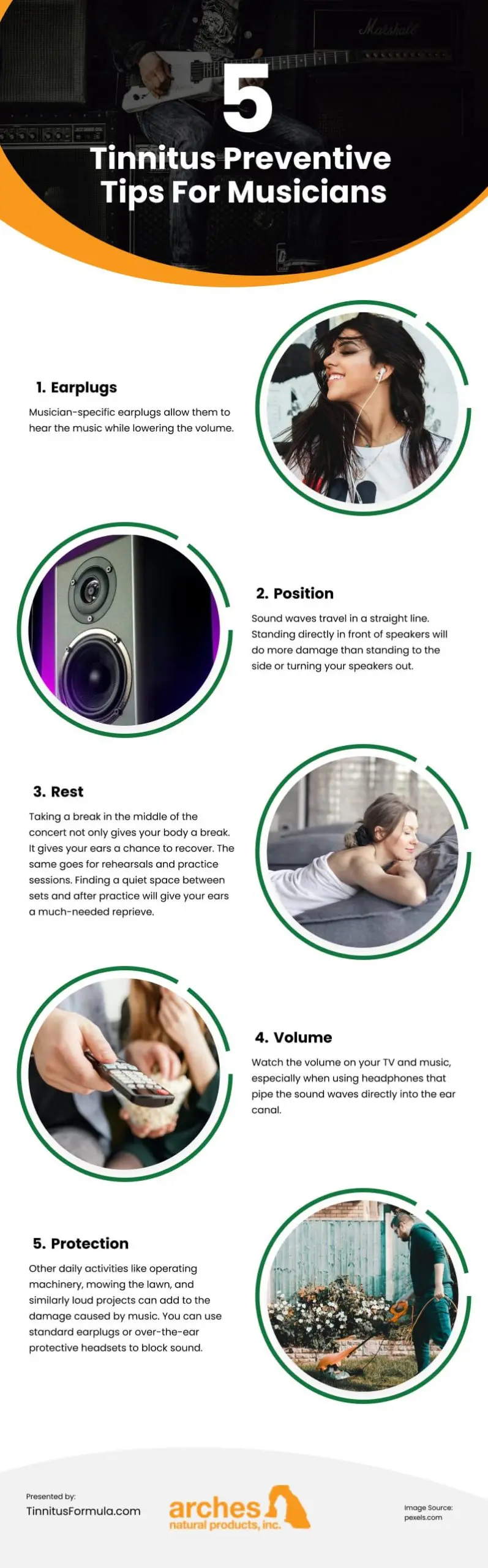 Marshall

5
Tinnitus Preventive Tips For Musicians

1. Earplugs

Musician-specific earplugs allow them to hear the music while lowering the volume.

2. Position

Sound waves travel in a straight line. Standing directly in front of speakers will do more damage than standing to the side or turning your speakers out.

3. Rest

Taking a break in the middle of the concert not only gives your body a break. It gives your ears a chance to recover. The same goes for rehearsals and practice sessions. Finding a quiet space between sets and after practice will give your ears a much-needed reprieve.

4. Volume

Watch the volume on your TV and music, especially when using headphones that pipe the sound waves directly into the ear canal.

5. Protection

Other daily activities like operating machinery, mowing the lawn, and similarly loud projects can add to the damage caused by music. You can use standard earplugs or over-the-ear protective headsets to block sound.

Presented by:
TinnitusFormula.com

arches
natural products, inc.

Image Source:
pexels.com