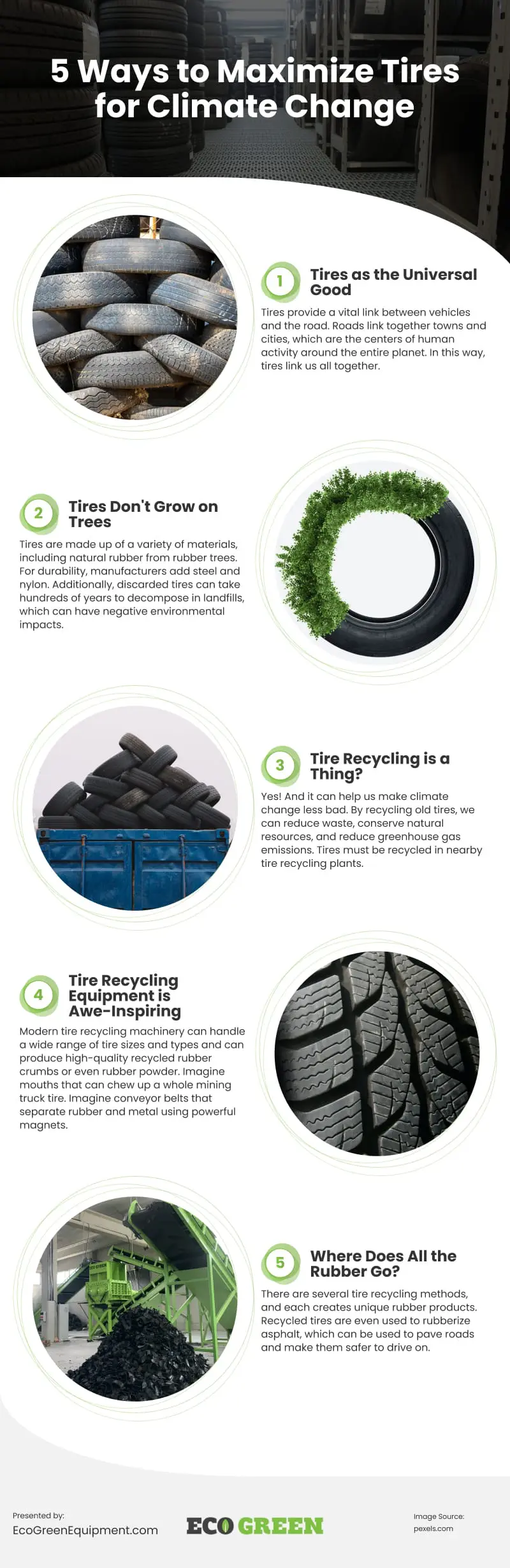 5 Ways to Maximize Tires for Climate Change

1 Tires as the Universal Good

Tires provide a vital link between vehicles and the road. Roads link together towns and cities, which are the centers of human activity around the entire planet. In this way, tires link us all together.

2 Tires Don't Grow on Trees

Tires are made up of a variety of materials, including natural rubber from rubber trees. For durability, manufacturers add steel and nylon. Additionally, discarded tires can take hundreds of years to decompose in landfills, which can have negative environmental impacts.

3 Tire Recycling is a Thing?

Yes! And it can help us make climate change less bad. By recycling old tires, we can reduce waste, conserve natural resources, and reduce greenhouse gas emissions. Tires must be recycled in nearby tire recycling plants.

4 Tire Recycling Equipment is Awe-Inspiring

Modern tire recycling machinery can handle a wide range of tire sizes and types and can produce high-quality recycled rubber crumbs or even rubber powder. Imagine mouths that can chew up a whole mining truck tire. Imagine conveyor belts that separate rubber and metal using powerful magnets.

5 Where Does All the Rubber Go?

There are several tire recycling methods, and each creates unique rubber products. Recycled tires are even used to rubberize asphalt, which can be used to pave roads and make them safer to drive on.

Presented by:
EcoGreenEquipment.com

ECO GREEN

Image Source:
pexels.com